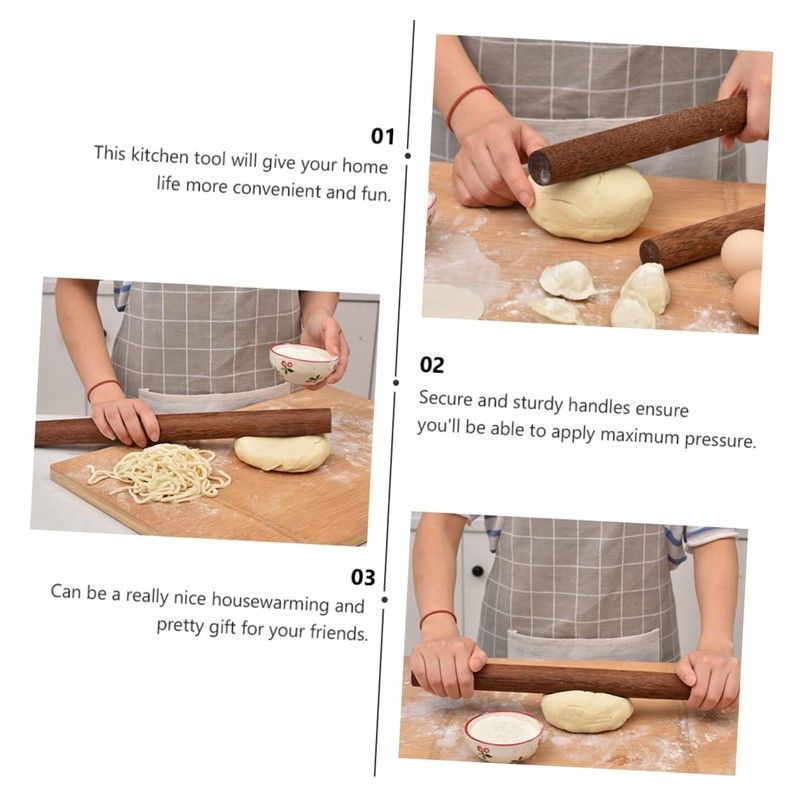 01
This kitchen tool will give your home life more convenient and fun.

02
Secure and sturdy handles ensure you'll be able to apply maximum pressure.

03
Can be a really nice housewarming and pretty gift for your friends.