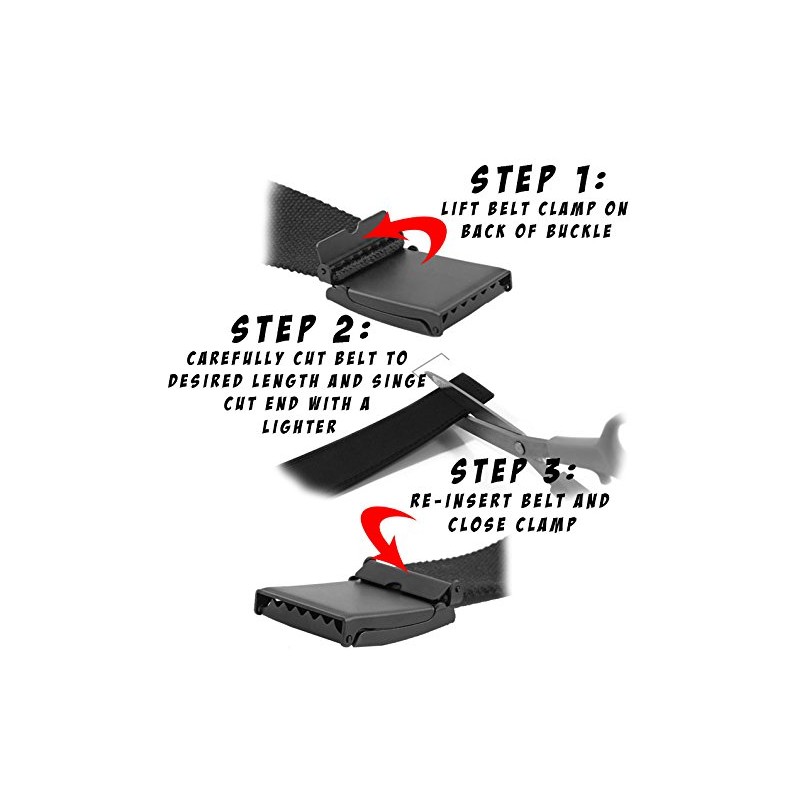 STEP 1:
LIFT BELT CLAMP ON BACK OF BUCKLE

STEP 2:
CAREFULLY CUT BELT TO DESIRED LENGTH AND SINGE CUT END WITH A LIGHTER

STEP 3:
RE-INSERT BELT AND CLOSE CLAMP