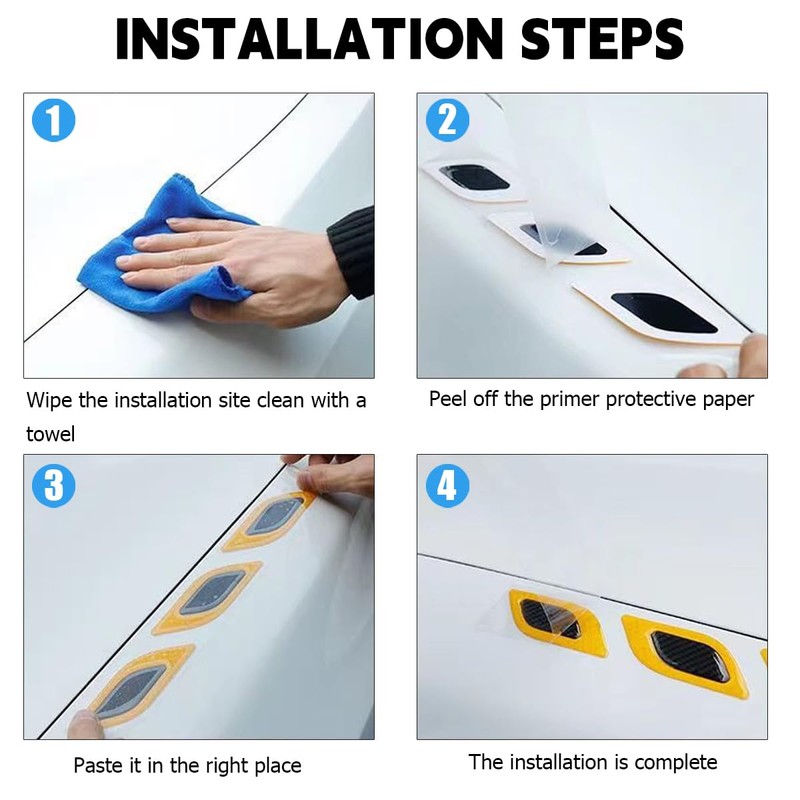 INSTALLATION STEPS

1

Wipe the installation site clean with a towel

2

Peel off the primer protective paper

3

Paste it in the right place

4

The installation is complete