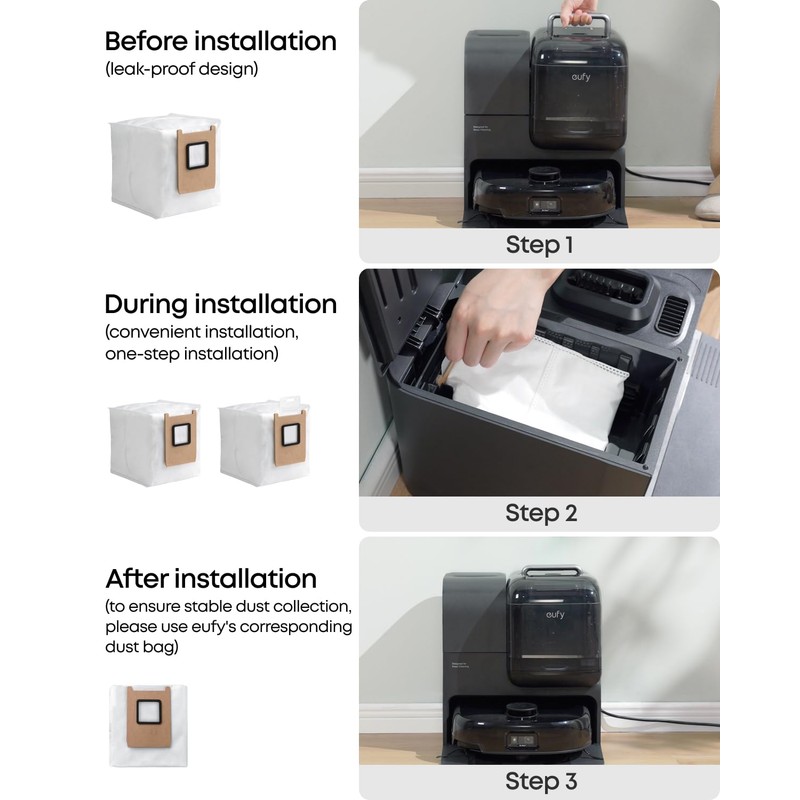 Before installation
(leak-proof design)

eufy

Step 1

During installation
(convenient installation, one-step installation)

Step 2

After installation
(to ensure stable dust collection, please use eufy's corresponding dust bag)

eufy

Step 3