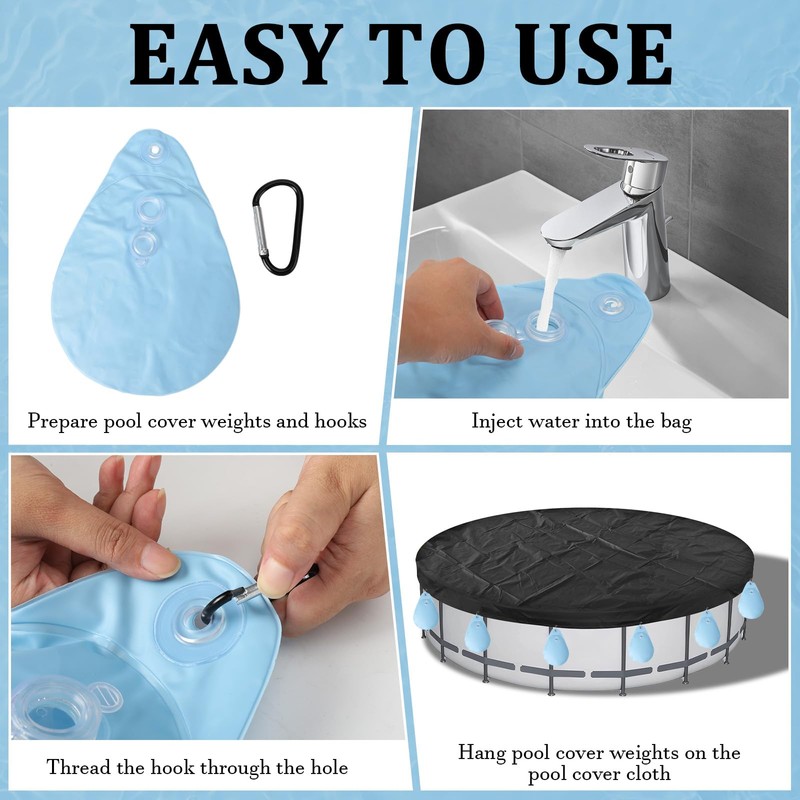 EASY TO USE

Prepare pool cover weights and hooks

Inject water into the bag

Thread the hook through the hole

Hang pool cover weights on the pool cover cloth