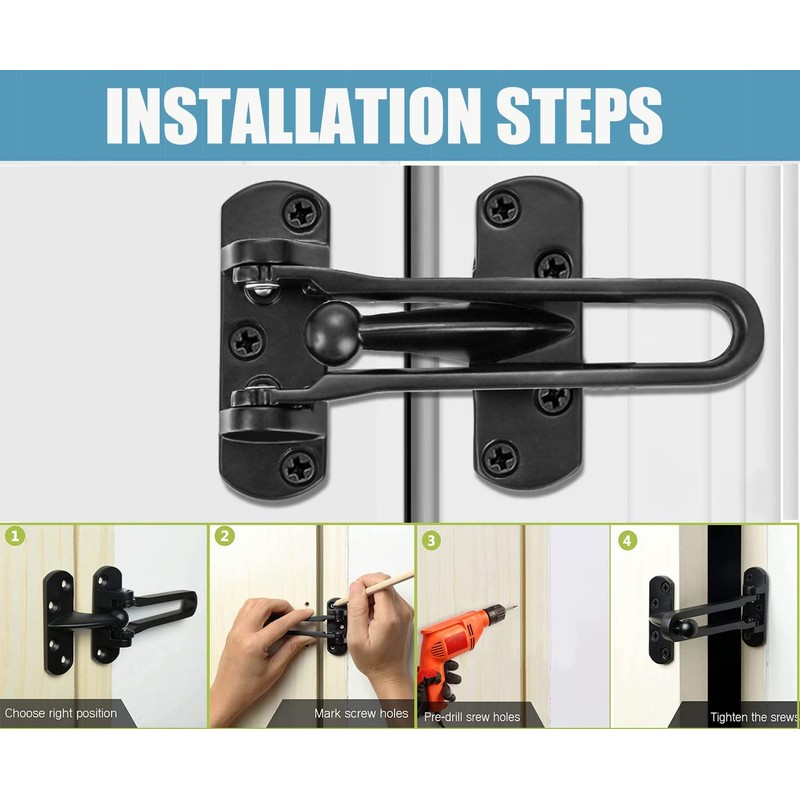 INSTALLATION STEPS

1
Choose right position

2
Mark screw holes

3
Pre-drill srew holes

4
Tighten the srews