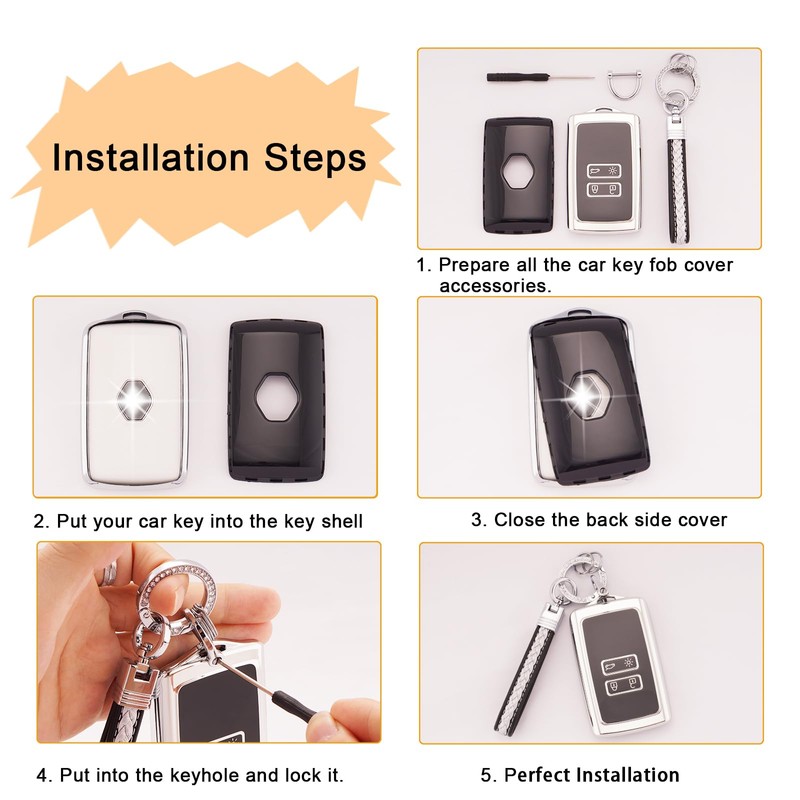 Installation Steps

1. Prepare all the car key fob cover accessories.

2. Put your car key into the key shell

3. Close the back side cover

4. Put into the keyhole and lock it.

5. Perfect Installation