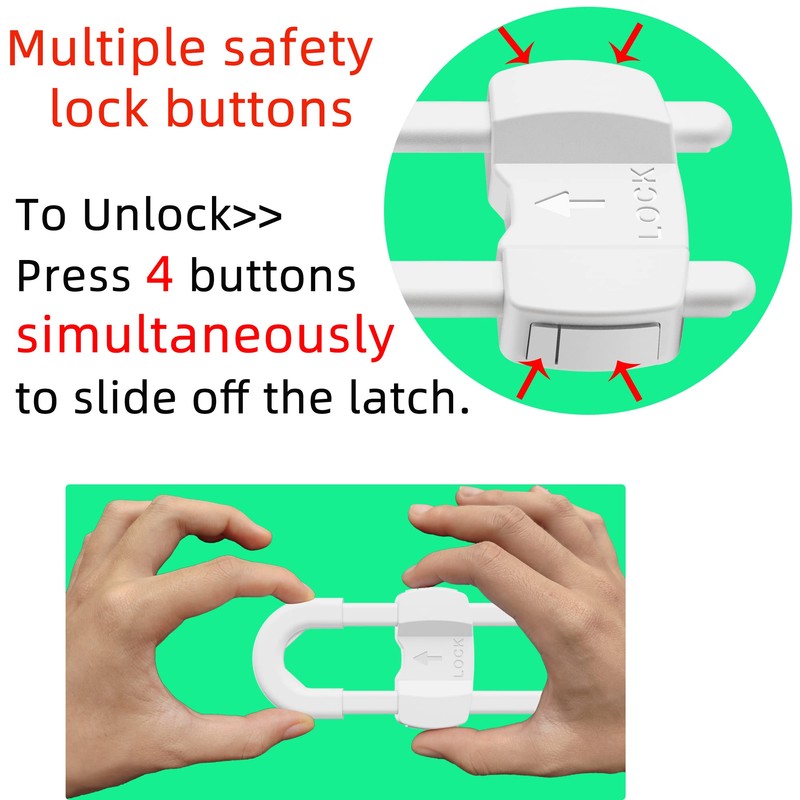 Multiple safety lock buttons

To Unlock>>
Press 4 buttons simultaneously to slide off the latch.

LOCK

LOCK