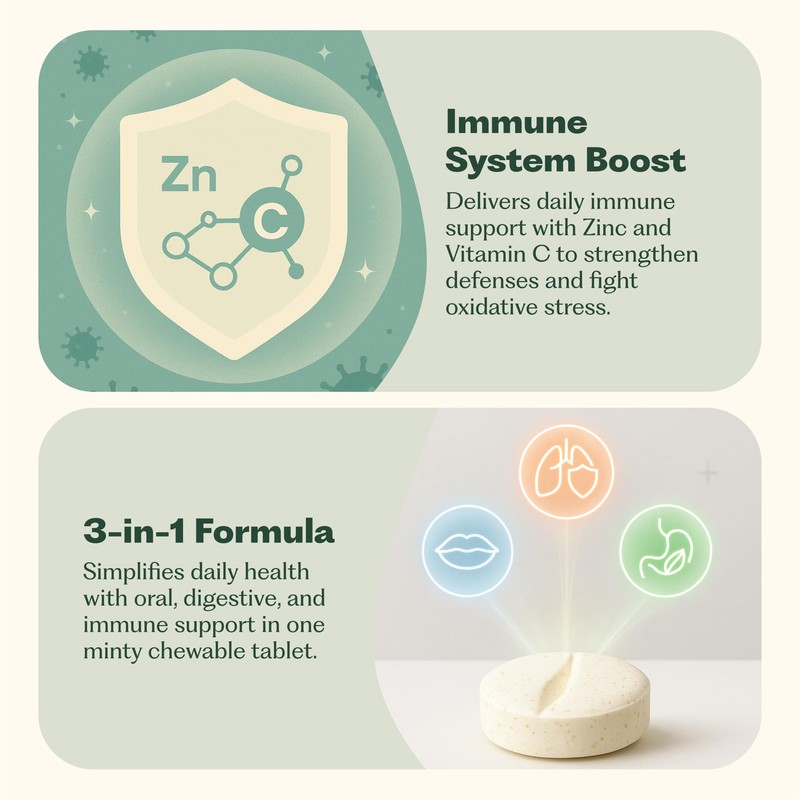 Zn

C

Immune System Boost

Delivers daily immune support with Zinc and Vitamin C to strengthen defenses and fight oxidative stress.

3-in-1 Formula

Simplifies daily health with oral, digestive, and immune support in one minty chewable tablet.