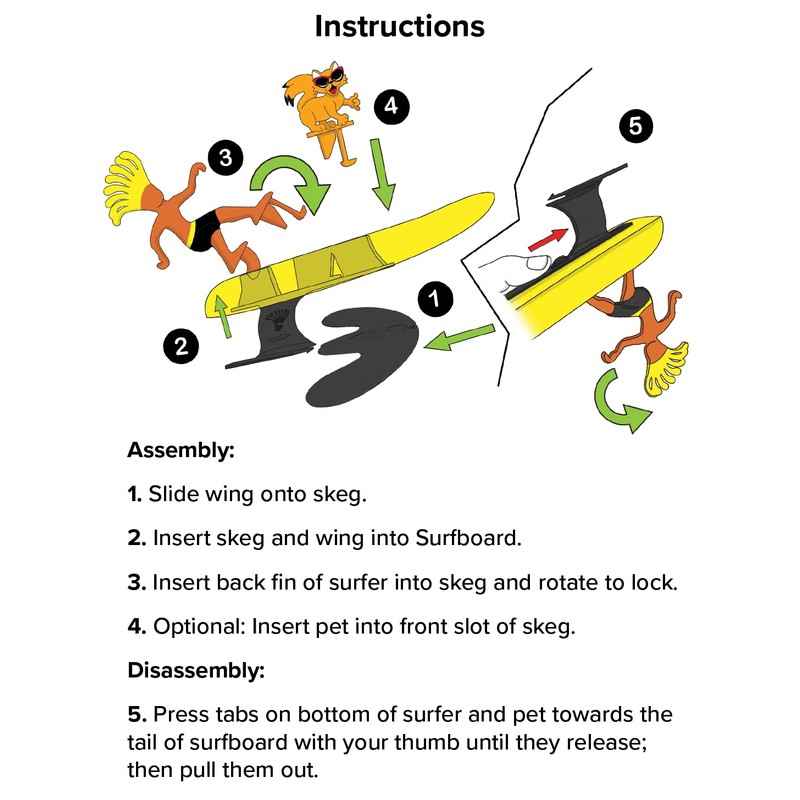 Instructions

4

3

5

1

2

Assembly:

1. Slide wing onto skeg.

2. Insert skeg and wing into Surfboard.

3. Insert back fin of surfer into skeg and rotate to lock.

4. Optional: Insert pet into front slot of skeg.

Disassembly:

5. Press tabs on bottom of surfer and pet towards the tail of surfboard with your thumb until they release; then pull them out.