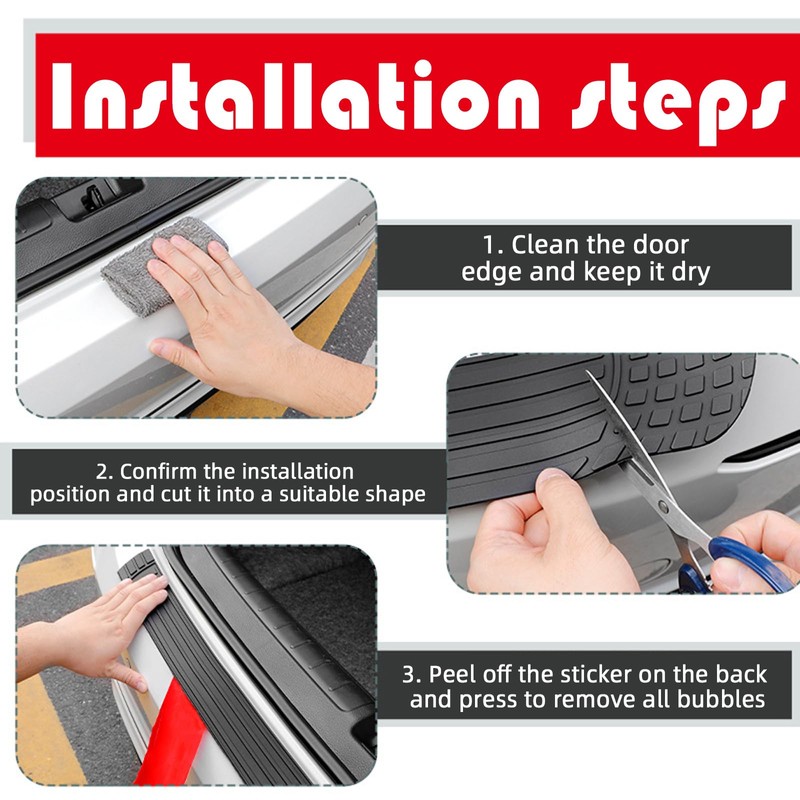 Installation steps

1. Clean the door edge and keep it dry

2. Confirm the installation position and cut it into a suitable shape

3. Peel off the sticker on the back and press to remove all bubbles