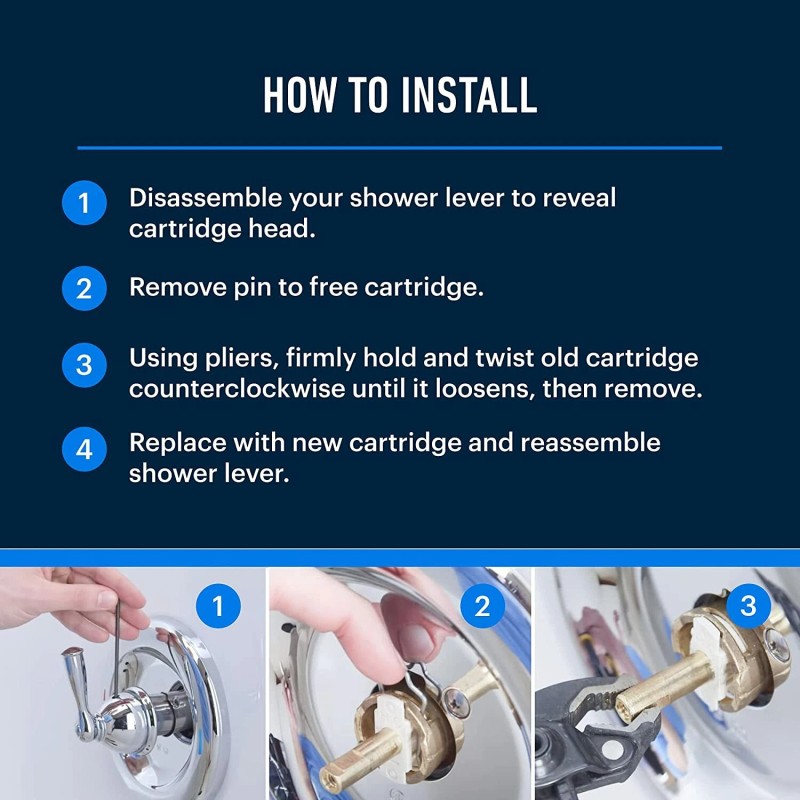 HOW TO INSTALL

1 Disassemble your shower lever to reveal cartridge head.

2 Remove pin to free cartridge.

3 Using pliers, firmly hold and twist old cartridge counterclockwise until it loosens, then remove.

4 Replace with new cartridge and reassemble shower lever.

1

2

3