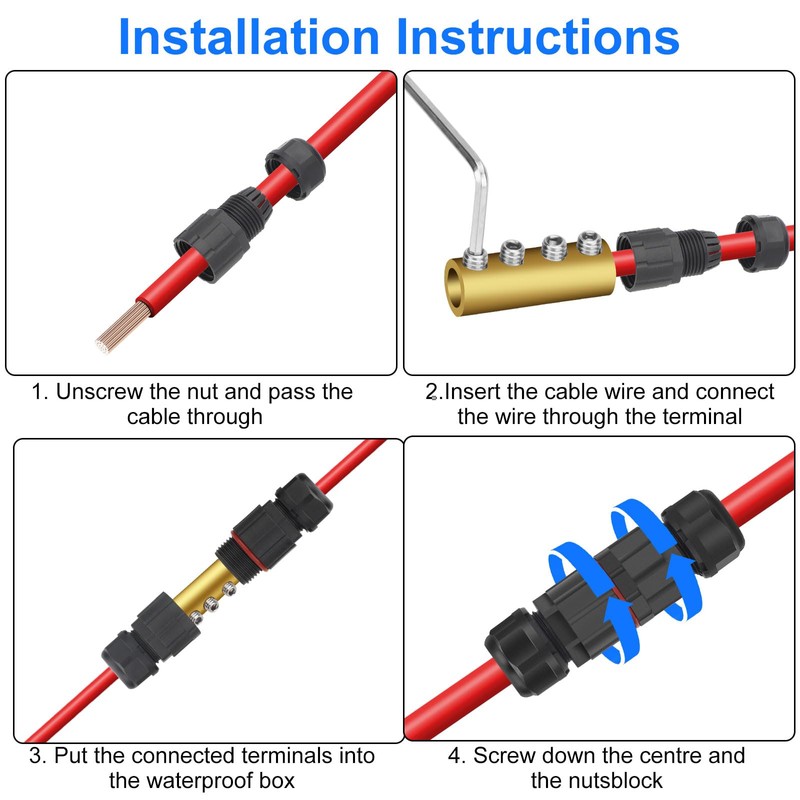 Installation Instructions

1. Unscrew the nut and pass the cable through

2.Insert the cable wire and connect the wire through the terminal

3. Put the connected terminals into the waterproof box

4. Screw down the centre and the nutsblock