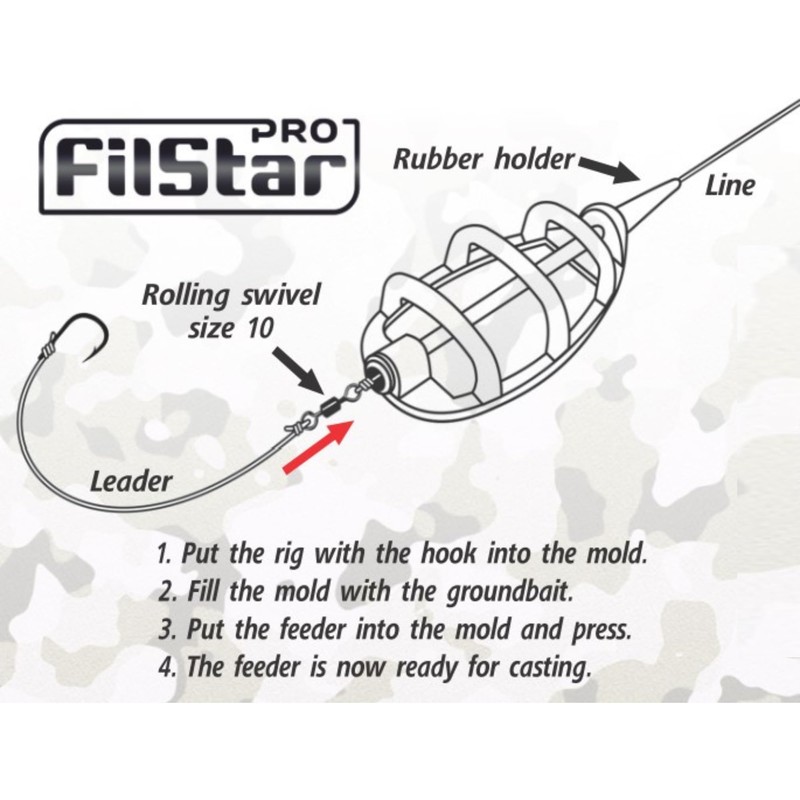 FilStar PRO

Rubber holder

Line

Rolling swivel size 10

Leader

1. Put the rig with the hook into the mold.
2. Fill the mold with the groundbait.
3. Put the feeder into the mold and press.
4. The feeder is now ready for casting.