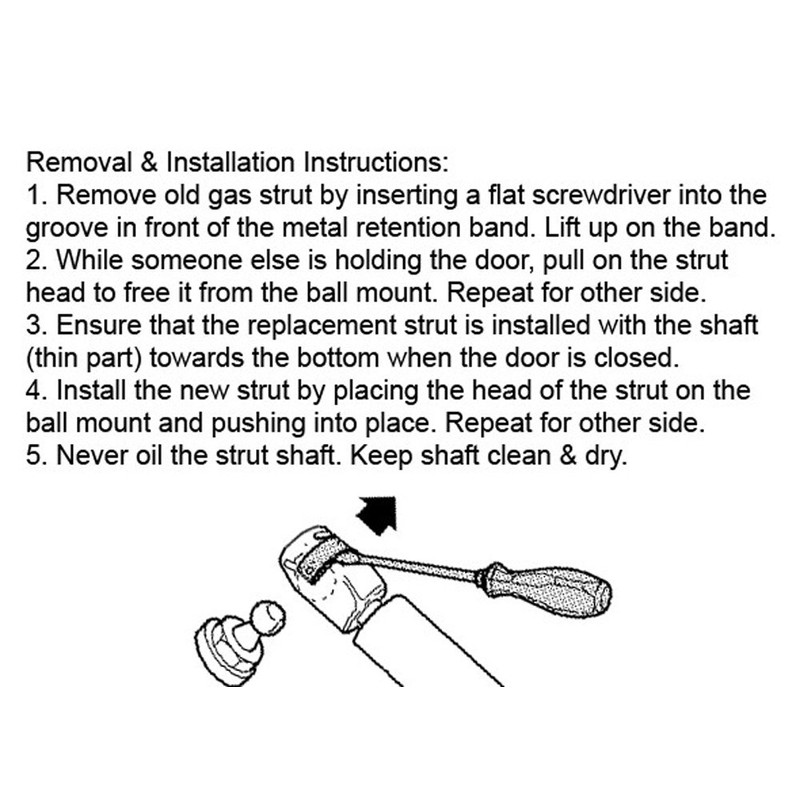 Removal & Installation Instructions:
1. Remove old gas strut by inserting a flat screwdriver into the groove in front of the metal retention band. Lift up on the band.
2. While someone else is holding the door, pull on the strut head to free it from the ball mount. Repeat for other side.
3. Ensure that the replacement strut is installed with the shaft (thin part) towards the bottom when the door is closed.
4. Install the new strut by placing the head of the strut on the ball mount and pushing into place. Repeat for other side.
5. Never oil the strut shaft. Keep shaft clean & dry.