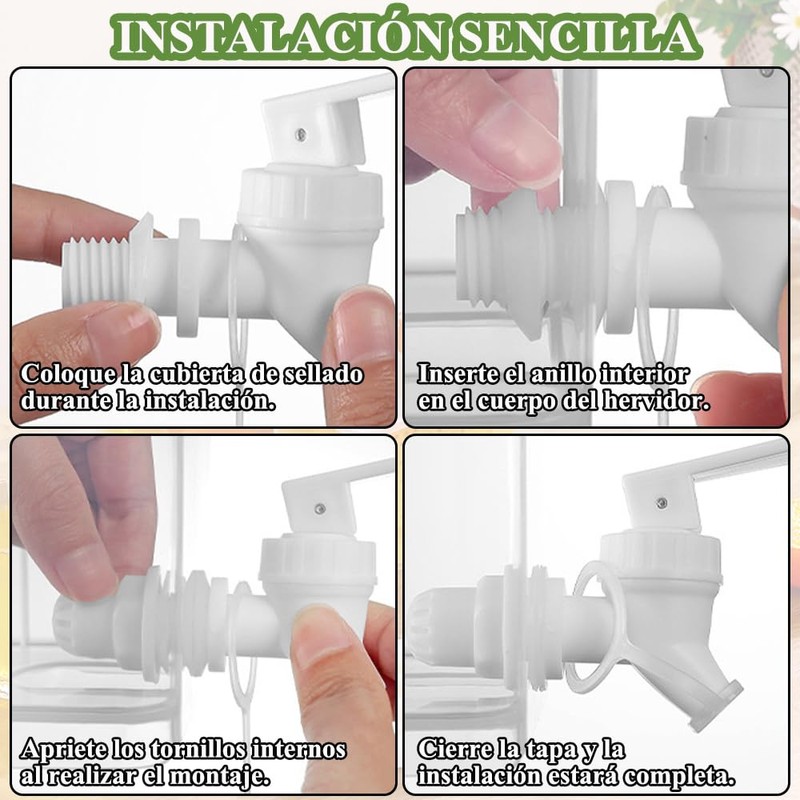 INSTALACIÓN SENCILLA

Coloque la cubierta de sellado durante la instalación.

Inserte el anillo interior en el cuerpo del hervidor.

Apriete los tornillos internos al realizar el montaje.

Cierre la tapa y la instalación estará completa.