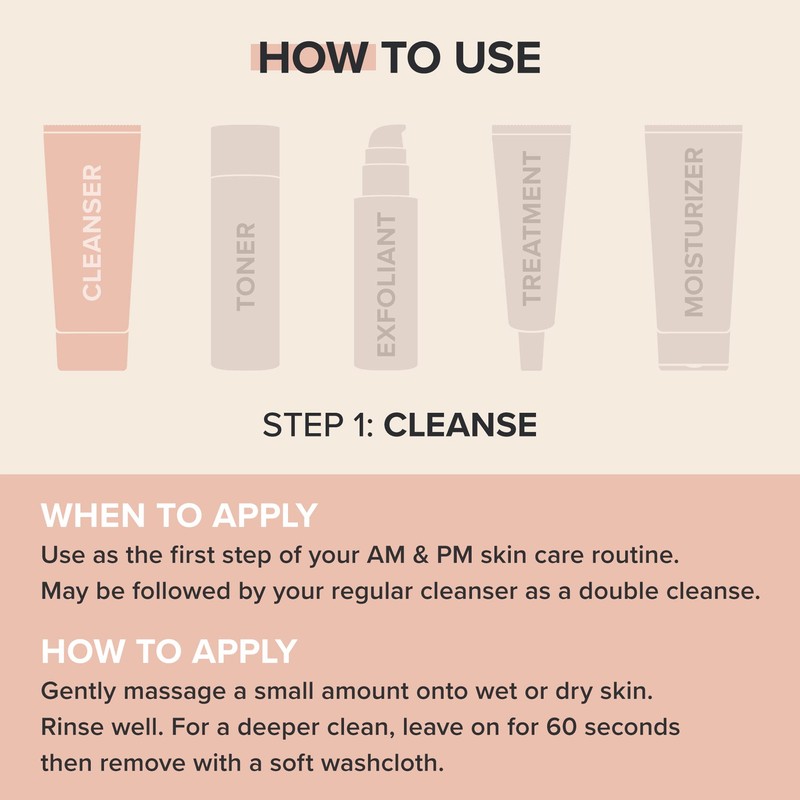 HOW TO USE

CLEANSER

TONER

EXFOLIANT

TREATMENT

MOISTURIZER

STEP 1: CLEANSE

WHEN TO APPLY

Use as the first step of your AM & PM skin care routine. May be followed by your regular cleanser as a double cleanse.

HOW TO APPLY

Gently massage a small amount onto wet or dry skin. Rinse well. For a deeper clean, leave on for 60 seconds then remove with a soft washcloth.