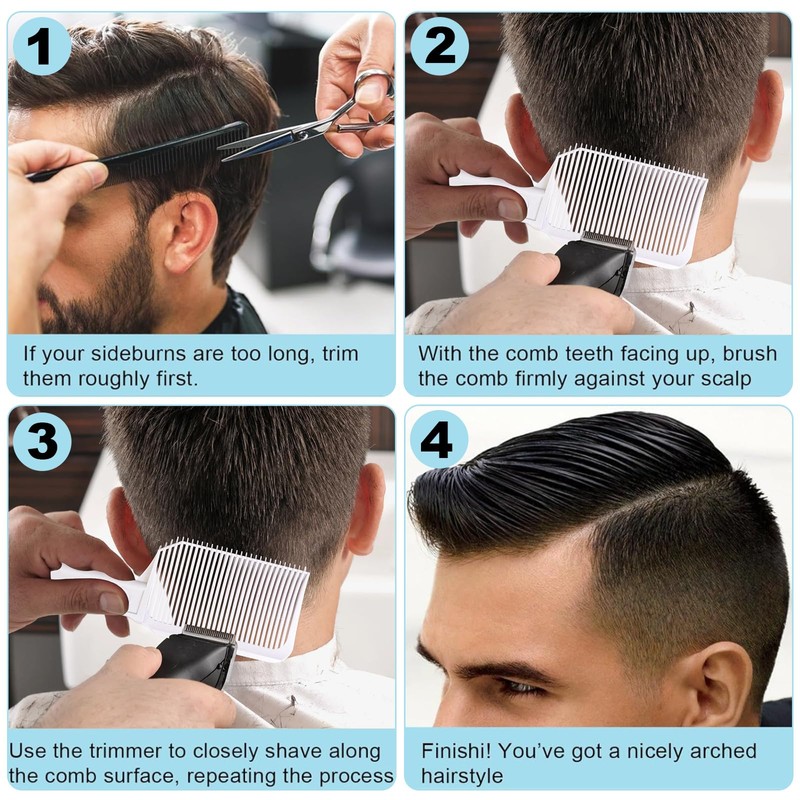 1

If your sideburns are too long, trim them roughly first.

2

With the comb teeth facing up, brush the comb firmly against your scalp

3

Use the trimmer to closely shave along the comb surface, repeating the process

4

Finishi! You've got a nicely arched hairstyle