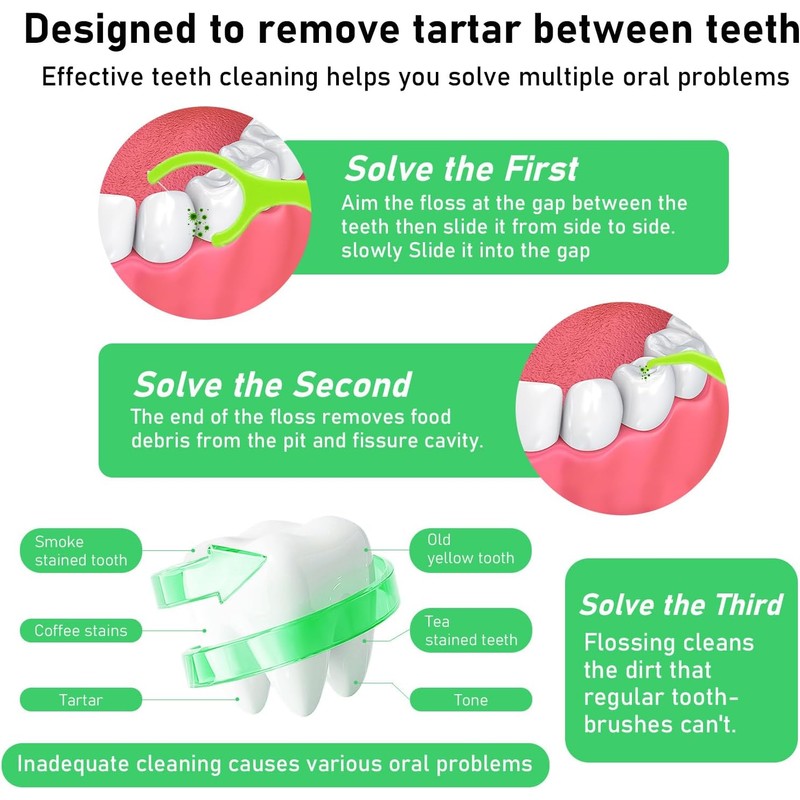 Designed to remove tartar between teeth

Effective teeth cleaning helps you solve multiple oral problems

Solve the First
Aim the floss at the gap between the teeth then slide it from side to side. slowly Slide it into the gap

Solve the Second
The end of the floss removes food debris from the pit and fissure cavity.

Smoke stained tooth

Coffee stains

Tartar

Old yellow tooth

Tea stained teeth

Tone

Solve the Third
Flossing cleans the dirt that regular toothbrushes can't.

Inadequate cleaning causes various oral problems