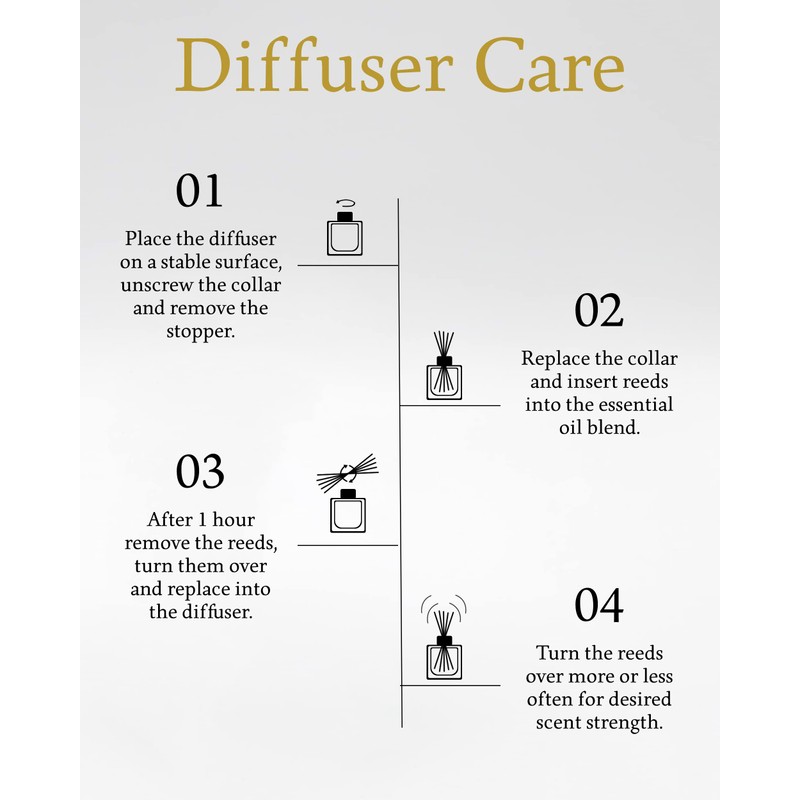 Diffuser Care

01

Place the diffuser on a stable surface, unscrew the collar and remove the stopper.

02

Replace the collar and insert reeds into the essential oil blend.

03

After 1 hour remove the reeds, turn them over and replace into the diffuser.

04

Turn the reeds over more or less often for desired scent strength.