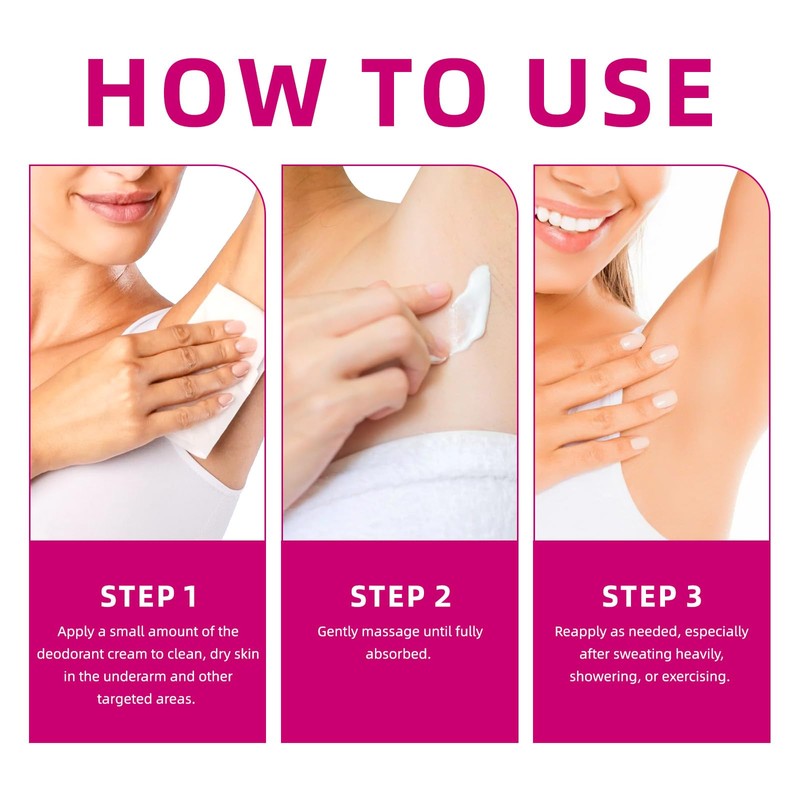 HOW TO USE

STEP 1
Apply a small amount of the deodorant cream to clean, dry skin in the underarm and other targeted areas.

STEP 2
Gently massage until fully absorbed.

STEP 3
Reapply as needed, especially after sweating heavily, showering, or exercising.