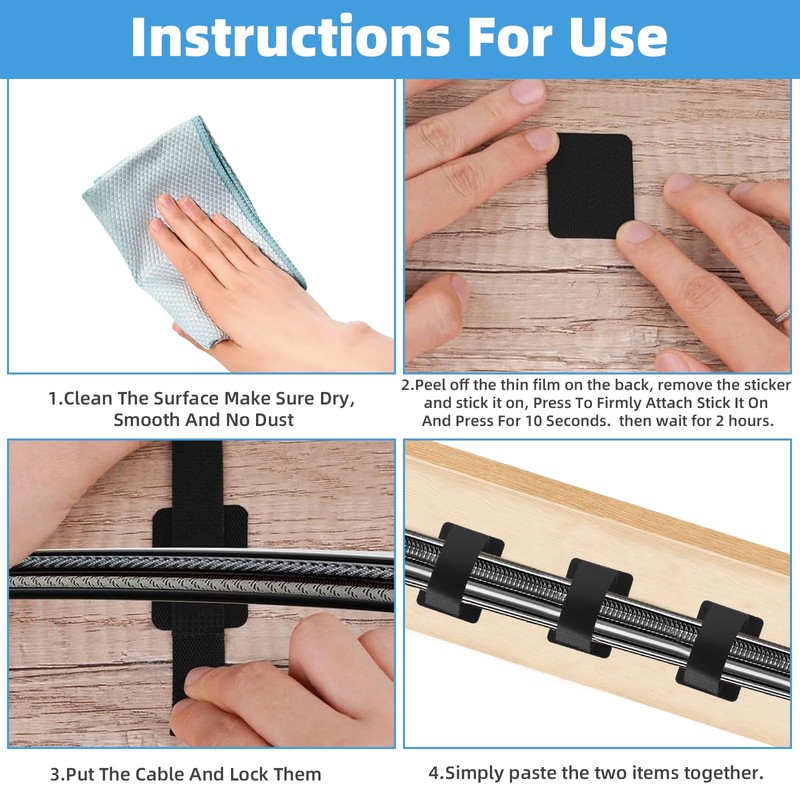 Instructions For Use

1.Clean The Surface Make Sure Dry, Smooth And No Dust

2.Peel off the thin film on the back, remove the sticker and stick it on, Press To Firmly Attach Stick It On And Press For 10 Seconds. then wait for 2 hours.

3.Put The Cable And Lock Them

4.Simply paste the two items together.