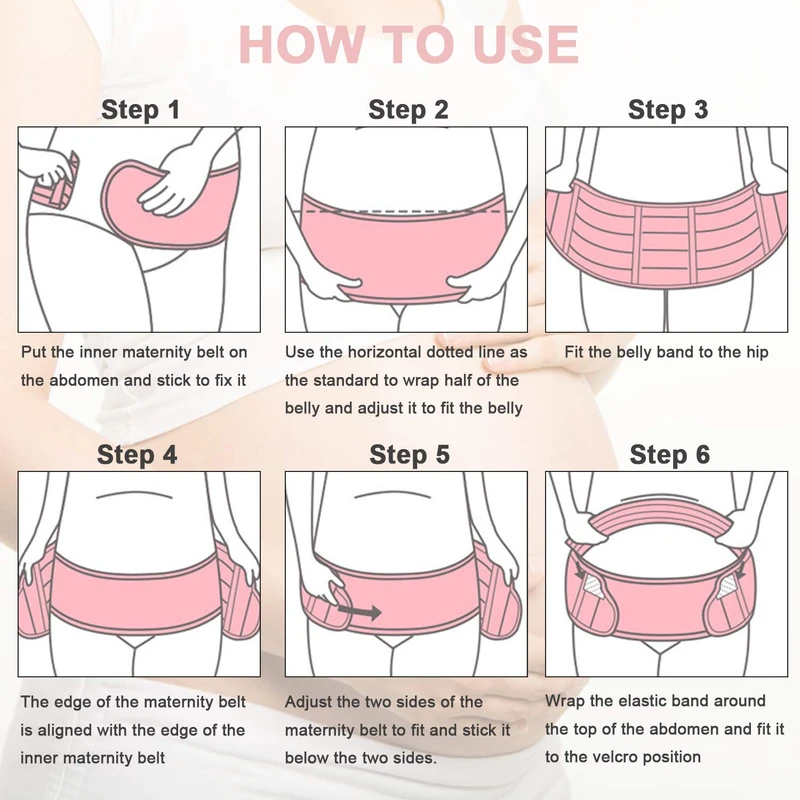 HOW TO USE

Step 1

Put the inner maternity belt on the abdomen and stick to fix it

Step 2

Use the horizontal dotted line as the standard to wrap half of the belly and adjust it to fit the belly

Step 3

Fit the belly band to the hip

Step 4

The edge of the maternity belt is aligned with the edge of the inner maternity belt

Step 5

Adjust the two sides of the maternity belt to fit and stick it below the two sides.

Step 6

Wrap the elastic band around the top of the abdomen and fit it to the velcro position