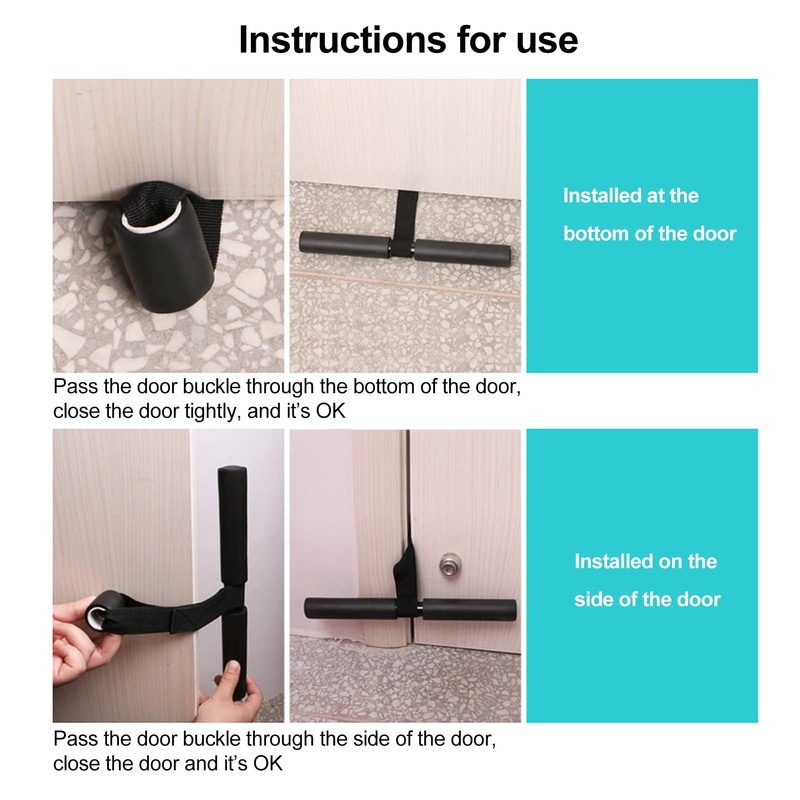 Instructions for use

Installed at the bottom of the door

Pass the door buckle through the bottom of the door, close the door tightly, and it's OK

Installed on the side of the door

Pass the door buckle through the side of the door, close the door and it's OK