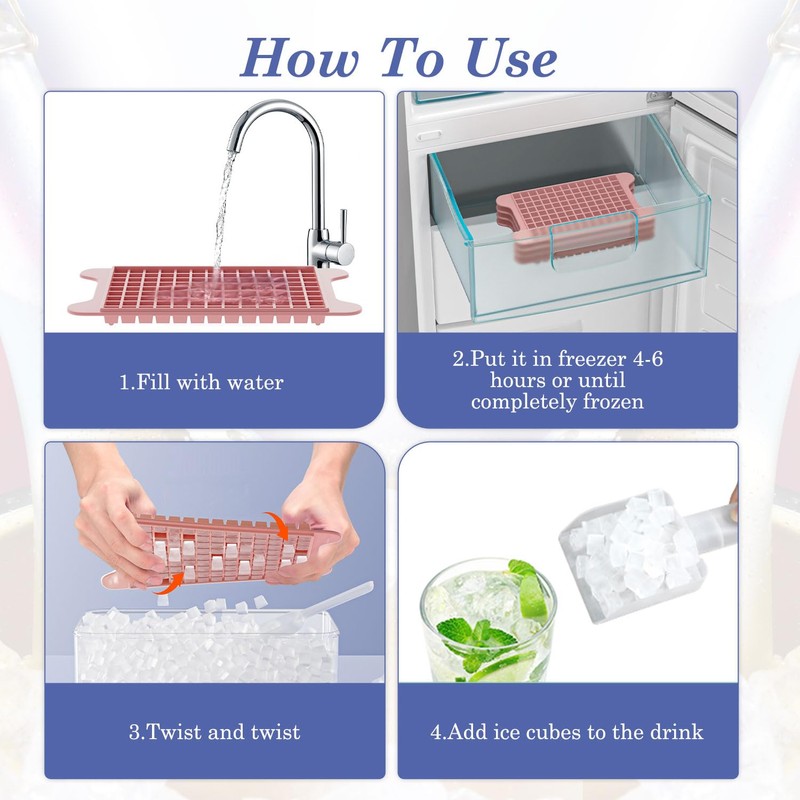 How To Use

1.Fill with water

2.Put it in freezer 4-6 hours or until completely frozen

3.Twist and twist

4.Add ice cubes to the drink