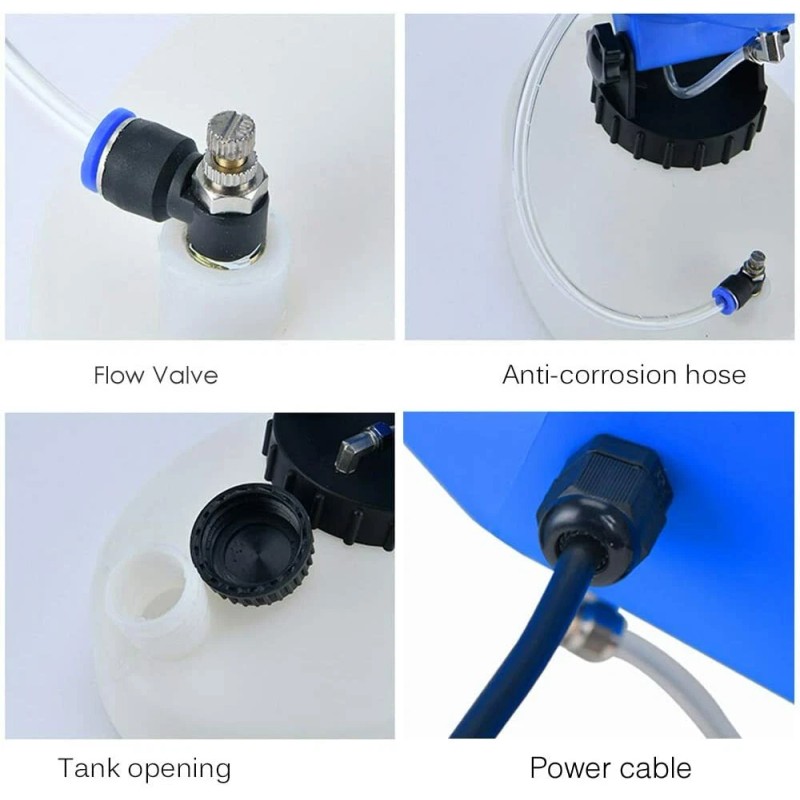 Flow Valve

Anti-corrosion hose

Tank opening

Power cable