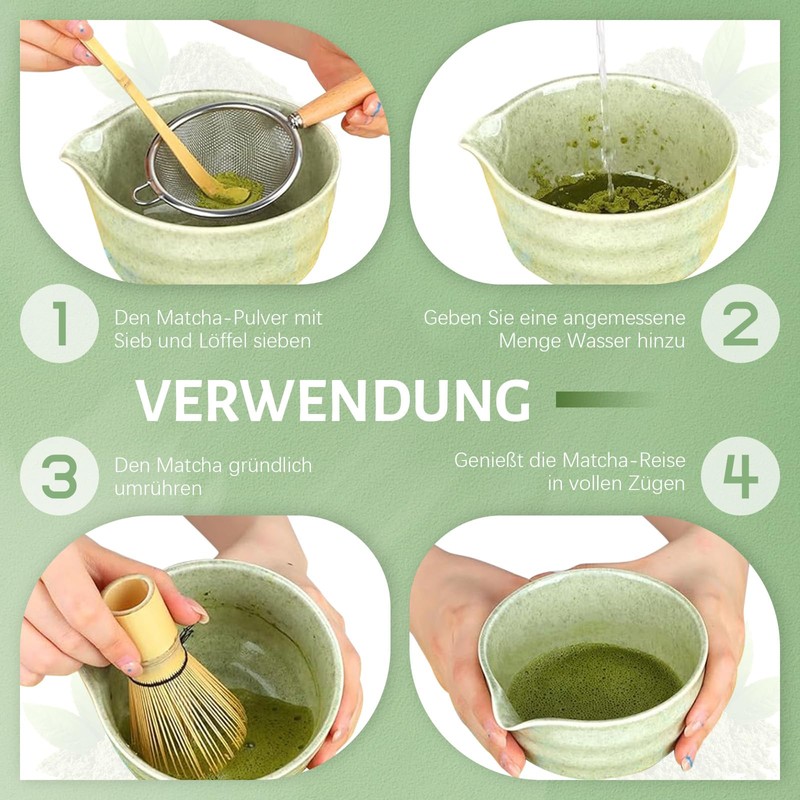 1
Den Matcha-Pulver mit Sieb und Löffel sieben

Geben Sie eine angemessene Menge Wasser hinzu
2

VERWENDUNG

3
Den Matcha gründlich umrühren

Genießt die Matcha-Reise in vollen Zügen
4