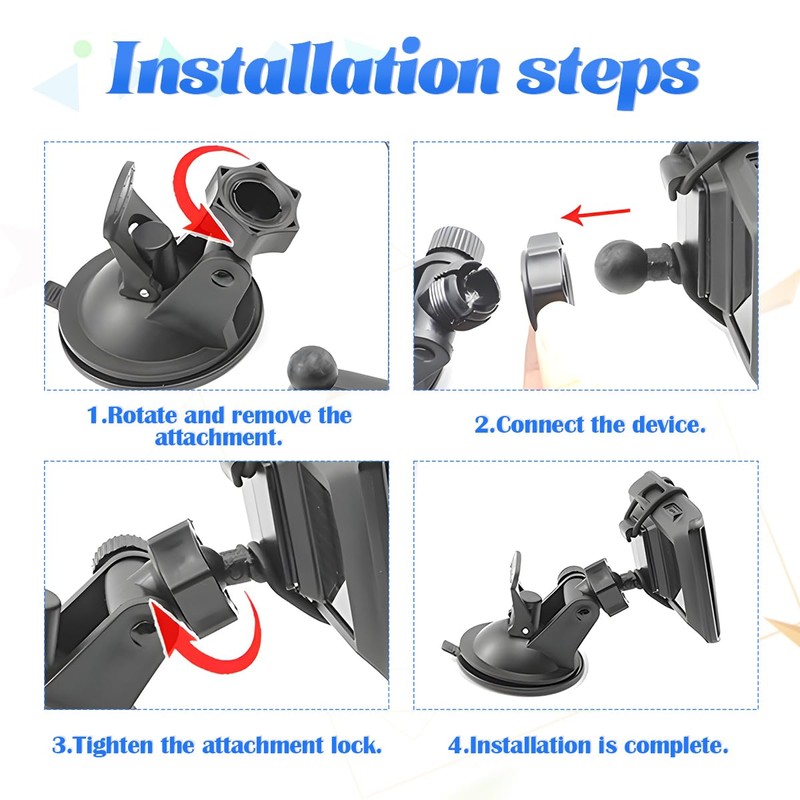 Installation steps

1.Rotate and remove the attachment.

2.Connect the device.

3.Tighten the attachment lock.

4.Installation is complete.