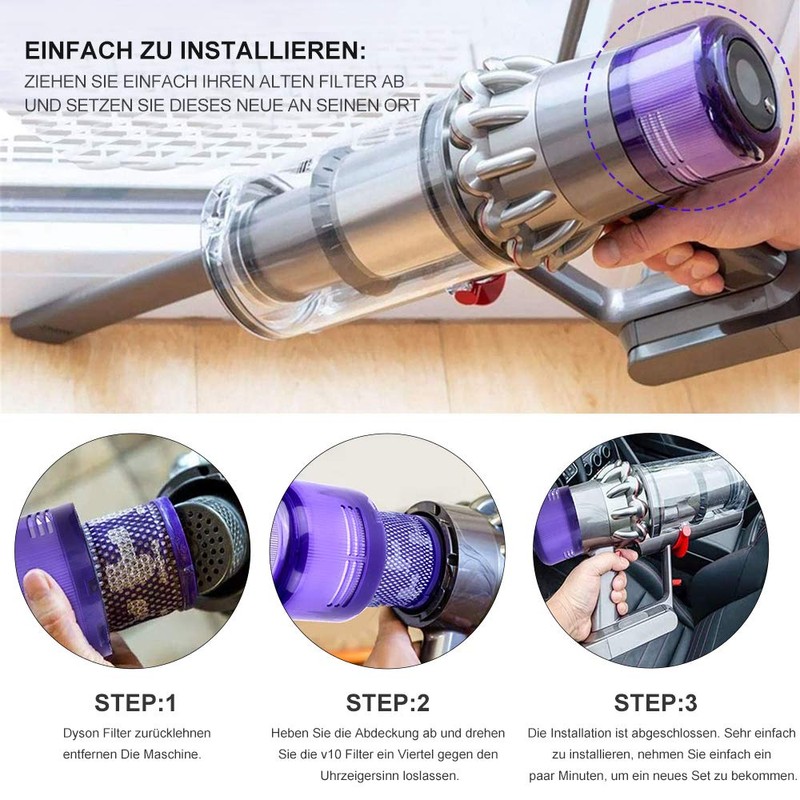 EINFACH ZU INSTALLIEREN:
ZIEHEN SIE EINFACH IHREN ALTEN FILTER AB UND SETZEN SIE DIESES NEUE AN SEINEN ORT

STEP:1
Dyson Filter zurücklehnen entfernen Die Maschine.

STEP:2
Heben Sie die Abdeckung ab und drehen Sie die v10 Filter ein Viertel gegen den Uhrzeigersinn loslassen.

STEP:3
Die Installation ist abgeschlossen. Sehr einfach zu installieren, nehmen Sie einfach ein paar Minuten, um ein neues Set zu bekommen.