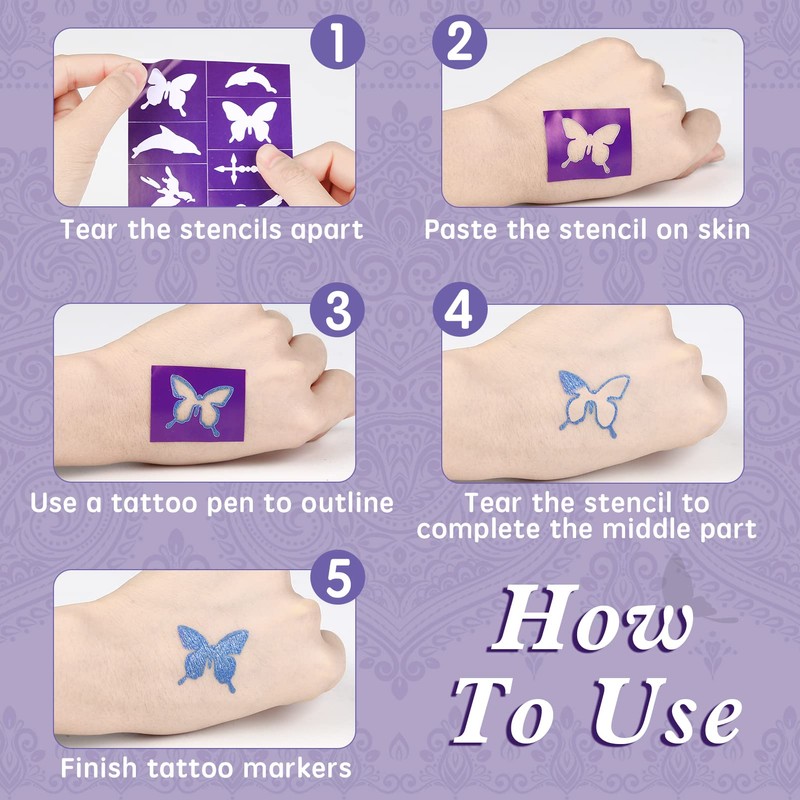 1
Tear the stencils apart

2
Paste the stencil on skin

3
Use a tattoo pen to outline

4
Tear the stencil to complete the middle part

5
Finish tattoo markers

How To Use