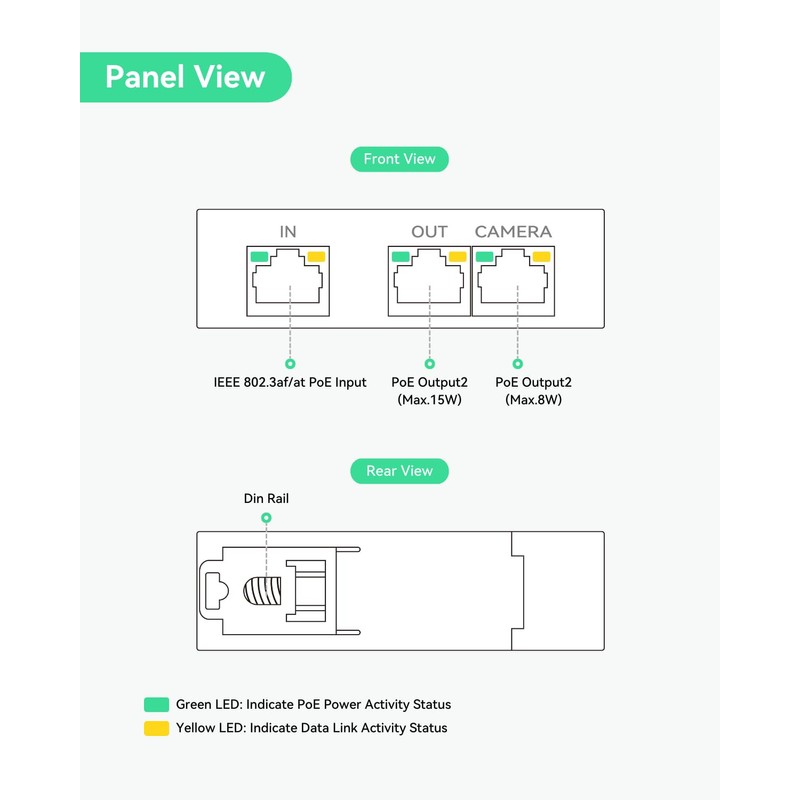 Panel View

Front View

IN

OUT

CAMERA

IEEE 802.3af/at PoE Input

PoE Output2 (Max.15W)

PoE Output2 (Max.8W)

Rear View

Din Rail

Green LED: Indicate PoE Power Activity Status

Yellow LED: Indicate Data Link Activity Status