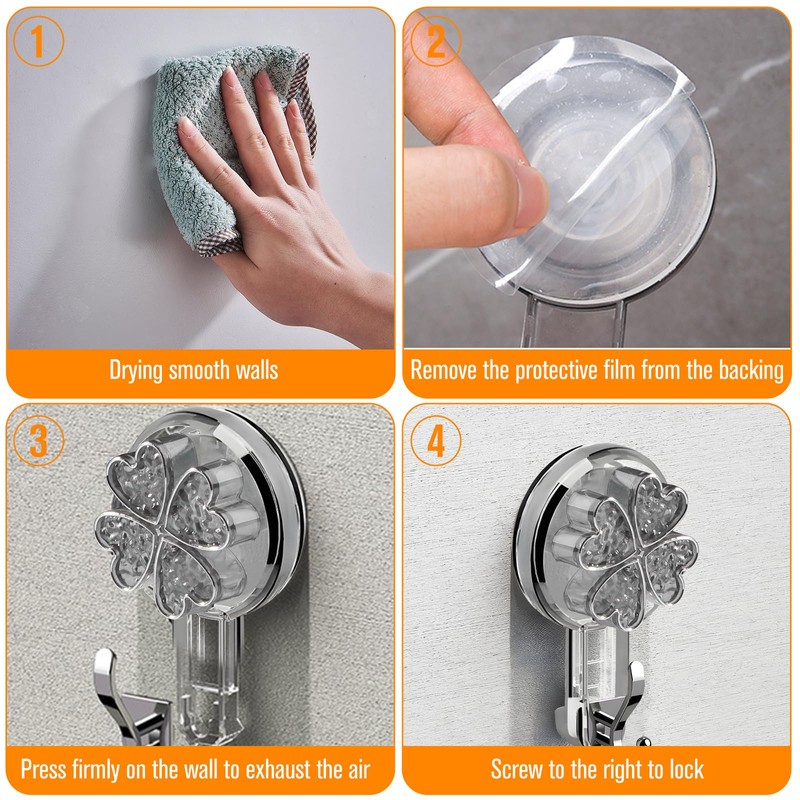 1

Drying smooth walls

2

Remove the protective film from the backing

3

Press firmly on the wall to exhaust the air

4

Screw to the right to lock