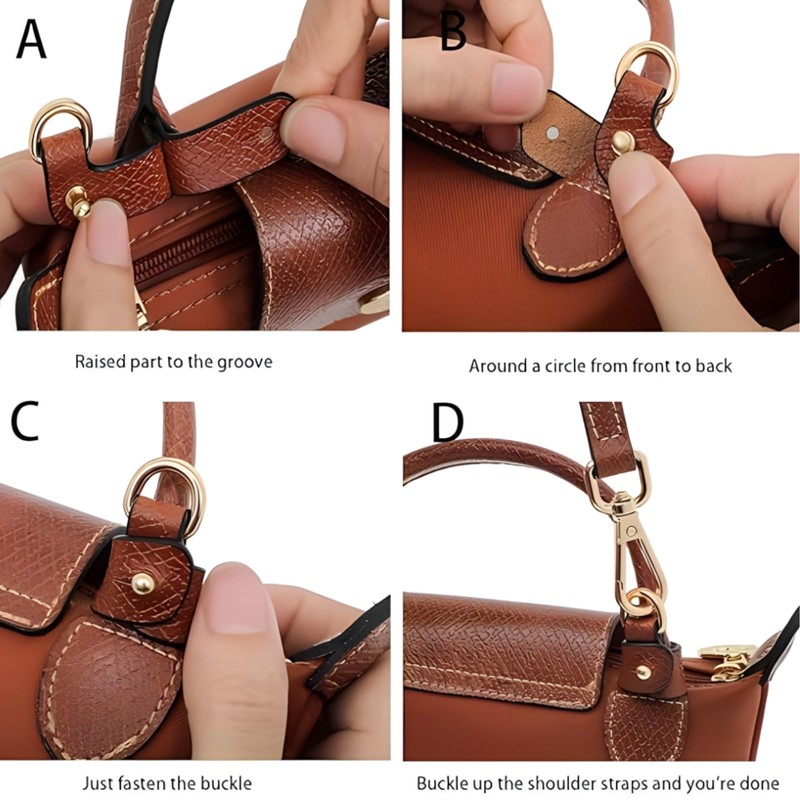 A

Raised part to the groove

B

Around a circle from front to back

C

Just fasten the buckle

D

Buckle up the shoulder straps and you're done