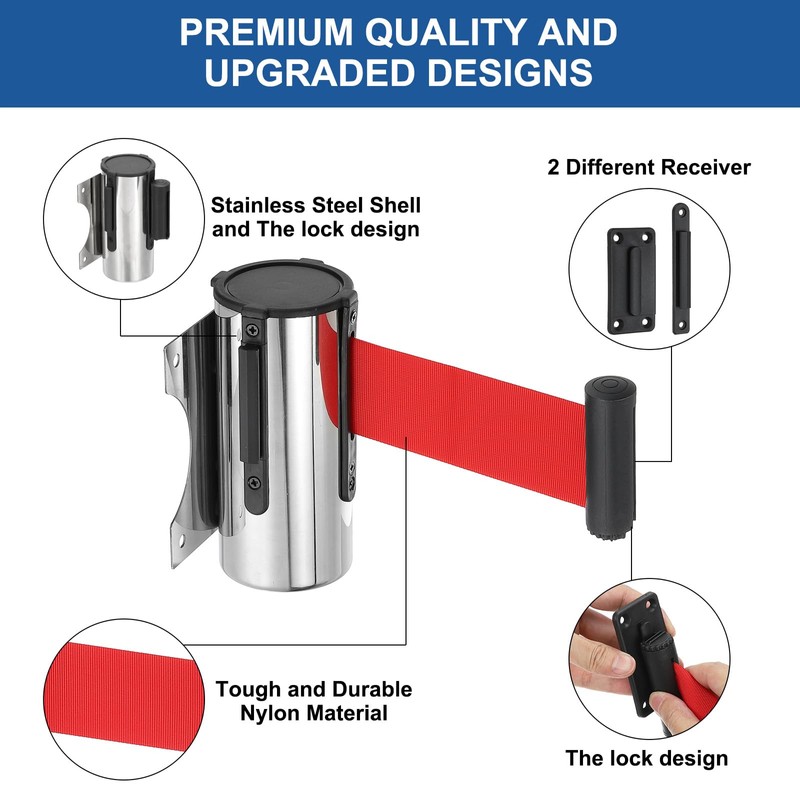 PREMIUM QUALITY AND UPGRADED DESIGNS

Stainless Steel Shell and The lock design

2 Different Receiver

Tough and Durable Nylon Material

The lock design