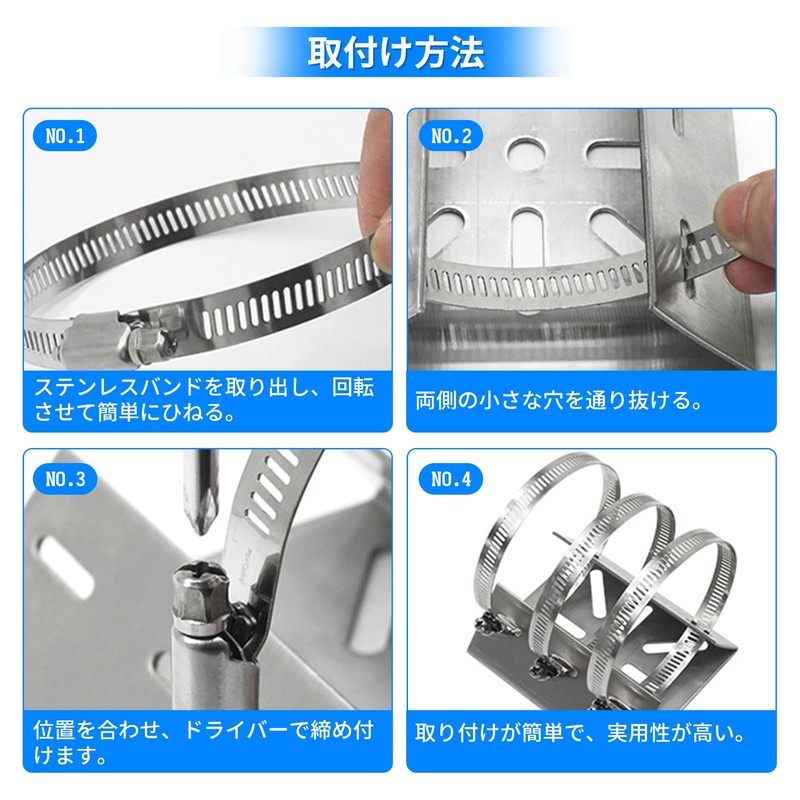 取付け方法

NO.1

ステンレスバンドを取り出し、回転させて簡単にひねる。

NO.2

両側の小さな穴を通り抜ける。

NO.3

位置を合わせ、ドライバーで締め付けます。

NO.4

取り付けが簡単で、実用性が高い。