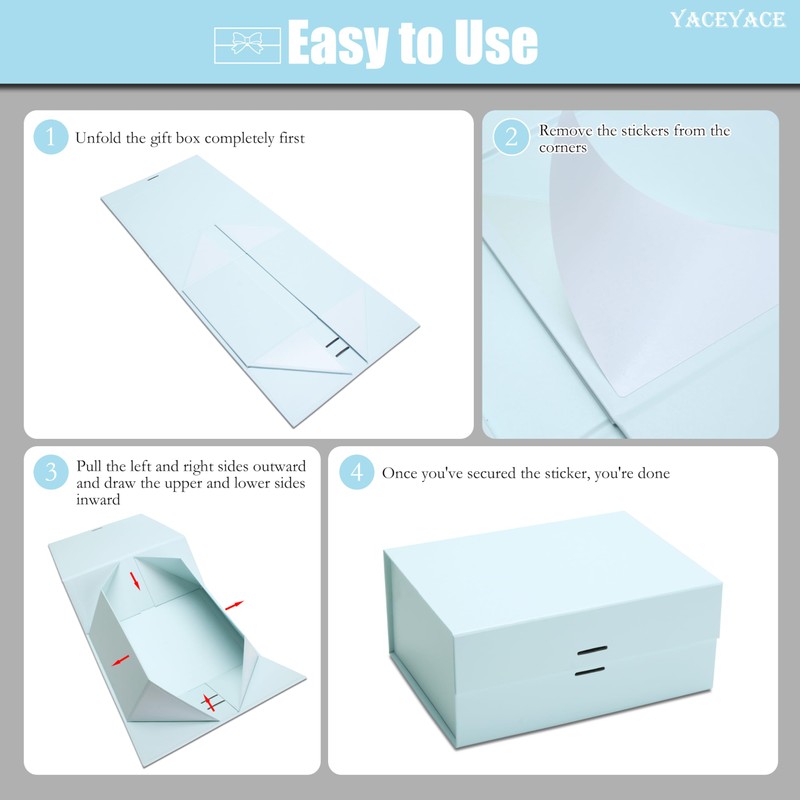 Easy to Use

YACEYACE

1 Unfold the gift box completely first

2 Remove the stickers from the corners

3 Pull the left and right sides outward and draw the upper and lower sides inward

4 Once you've secured the sticker, you're done