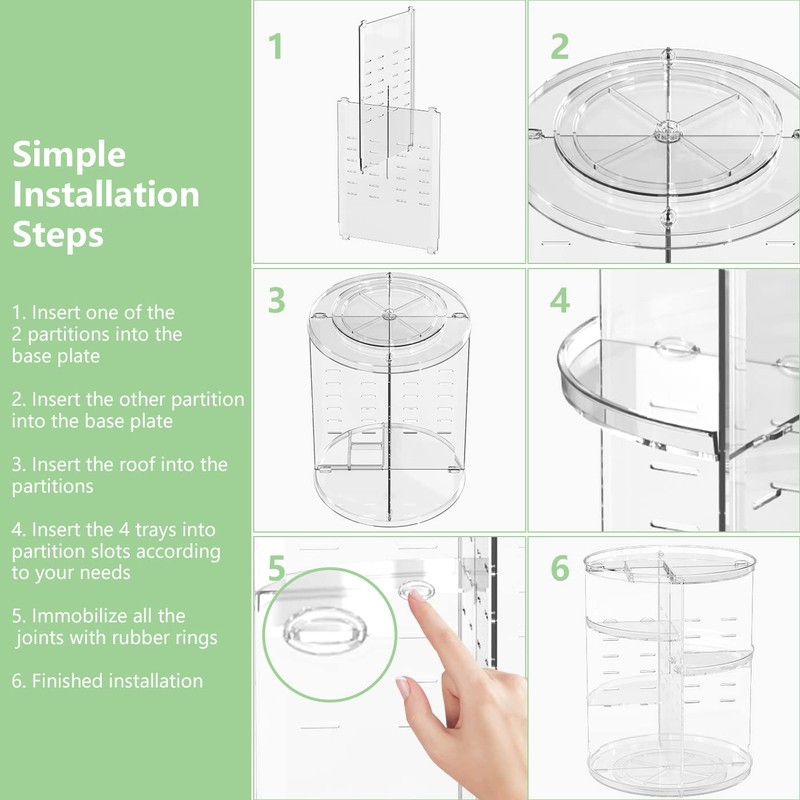 Simple Installation Steps

1. Insert one of the 2 partitions into the base plate

2. Insert the other partition into the base plate

3. Insert the roof into the partitions

4. Insert the 4 trays into partition slots according to your needs

5. Immobilize all the joints with rubber rings

6. Finished installation

1

2

3

4

5

6