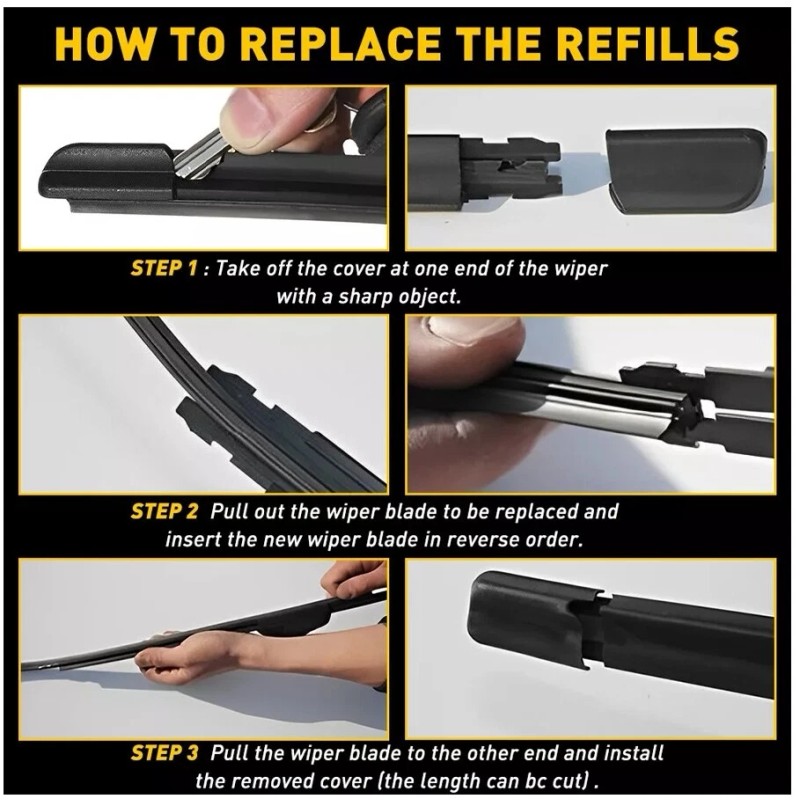 HOW TO REPLACE THE REFILLS

STEP 1 : Take off the cover at one end of the wiper with a sharp object.

STEP 2 Pull out the wiper blade to be replaced and insert the new wiper blade in reverse order.

STEP 3 Pull the wiper blade to the other end and install the removed cover (the length can bc cut) .