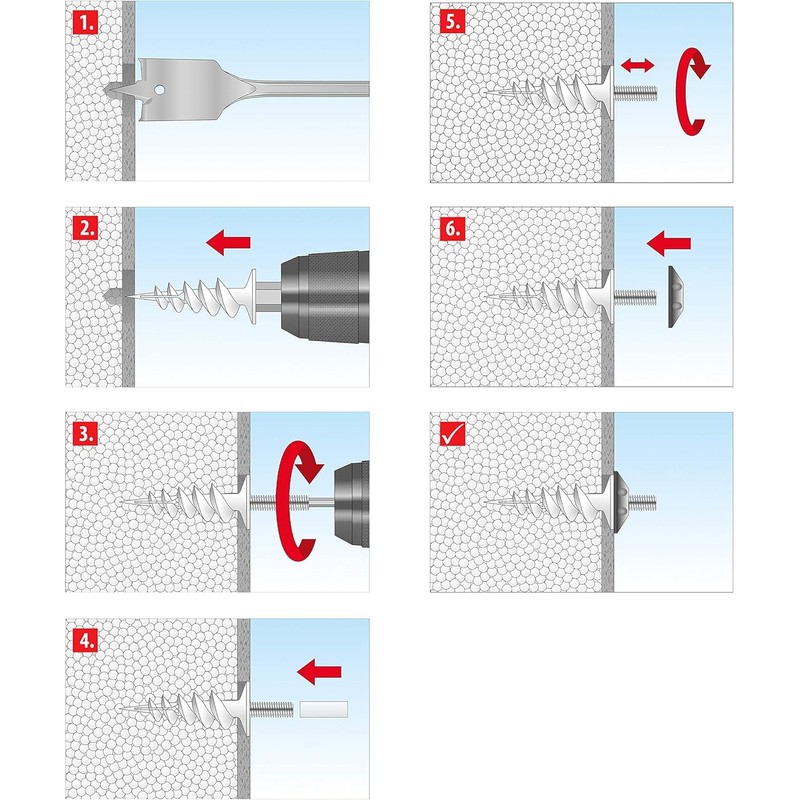 1.

2.

3.

4.

5.

6.