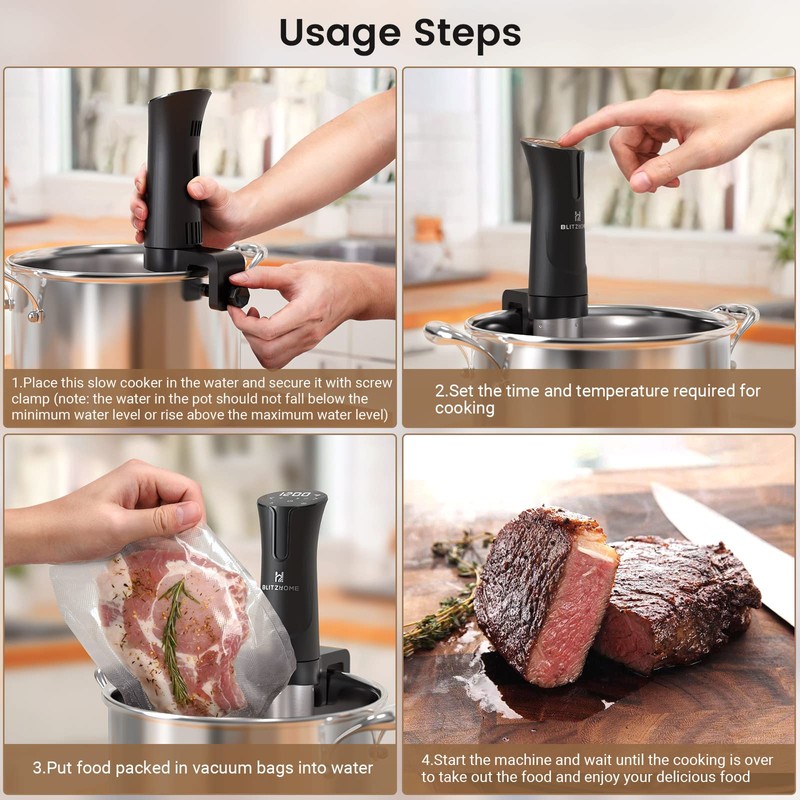 Usage Steps

BLITZHOME

1.Place this slow cooker in the water and secure it with screw clamp (note: the water in the pot should not fall below the minimum water level or rise above the maximum water level)

2.Set the time and temperature required for cooking

1200

BLITZHOME

3.Put food packed in vacuum bags into water

4.Start the machine and wait until the cooking is over to take out the food and enjoy your delicious food