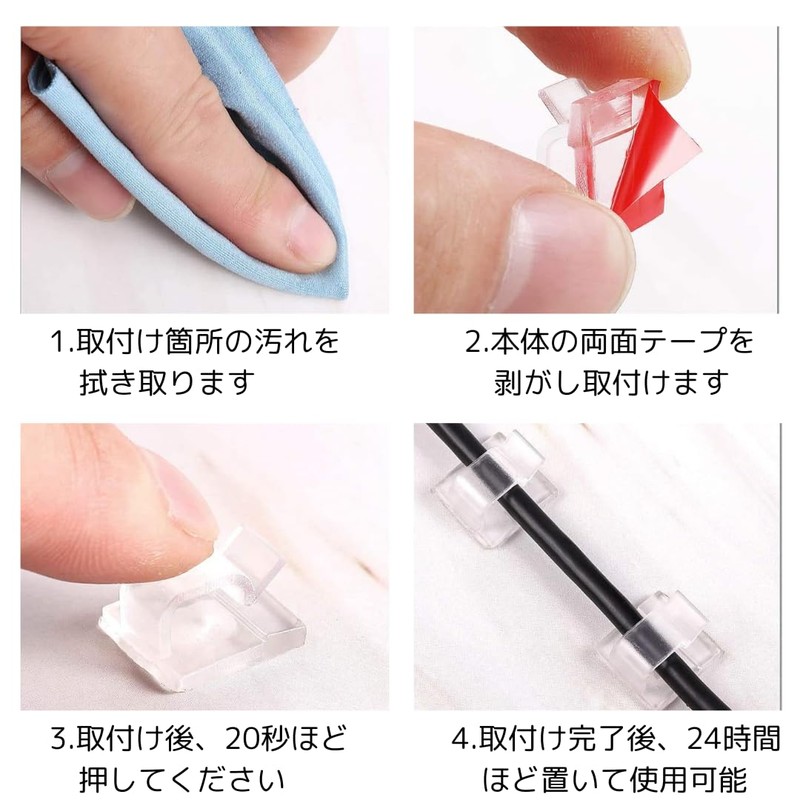 1.取付け箇所の汚れを拭き取ります

2.本体の両面テープを剥がし取付けます

3.取付け後、20秒ほど押してください

4.取付け完了後、24時間ほど置いて使用可能