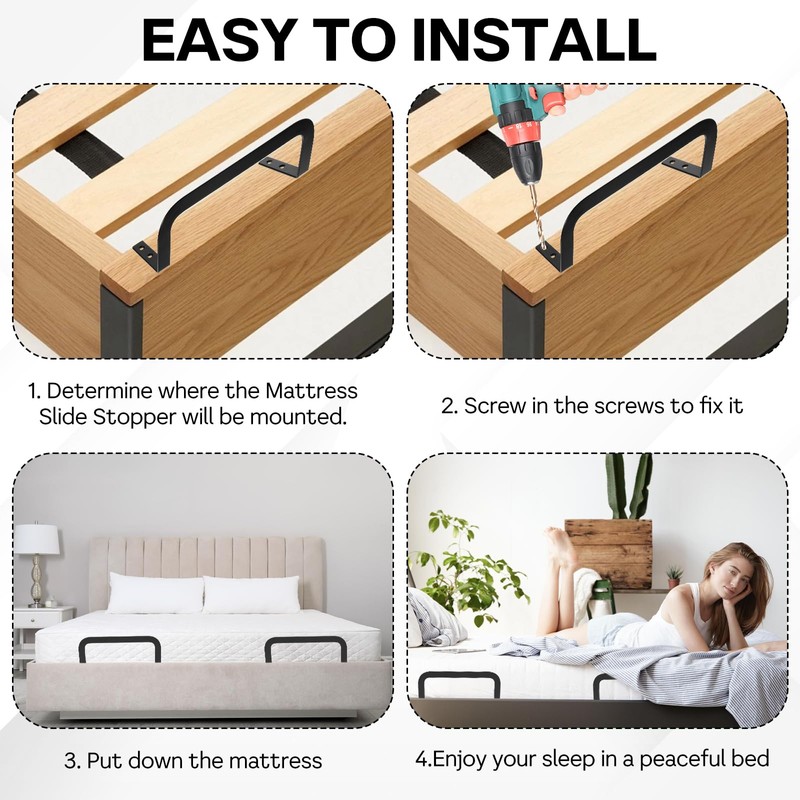 EASY TO INSTALL

1. Determine where the Mattress Slide Stopper will be mounted.

2. Screw in the screws to fix it

3. Put down the mattress

4.Enjoy your sleep in a peaceful bed