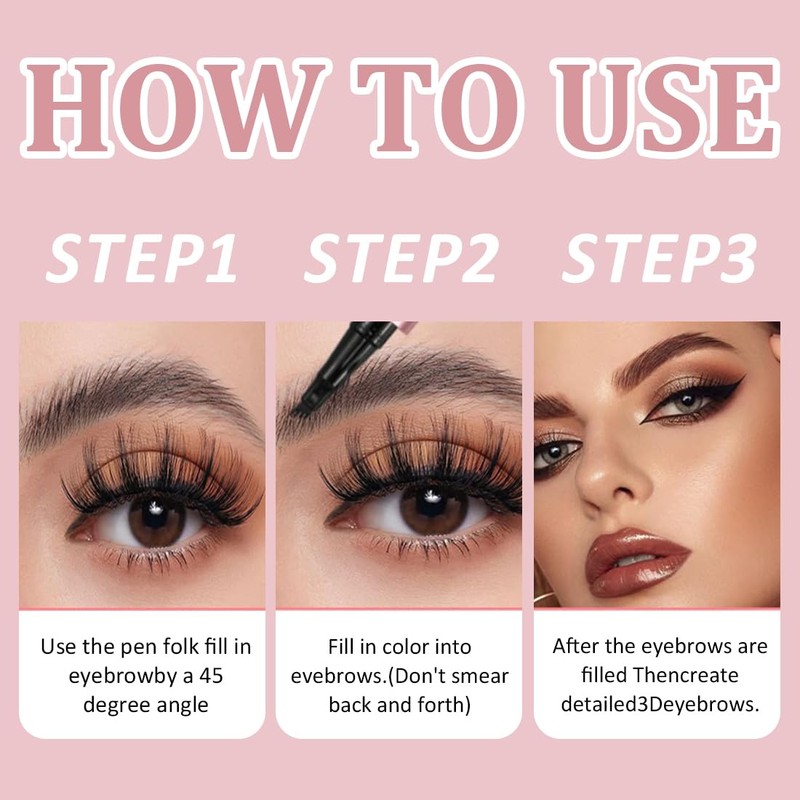 HOW TO USE

STEP1

STEP2

STEP3

Use the pen folk fill in eyebrowby a 45 degree angle

Fill in color into evebrows.(Don't smear back and forth)

After the eyebrows are filled Thencreate detailed3Deyebrows.