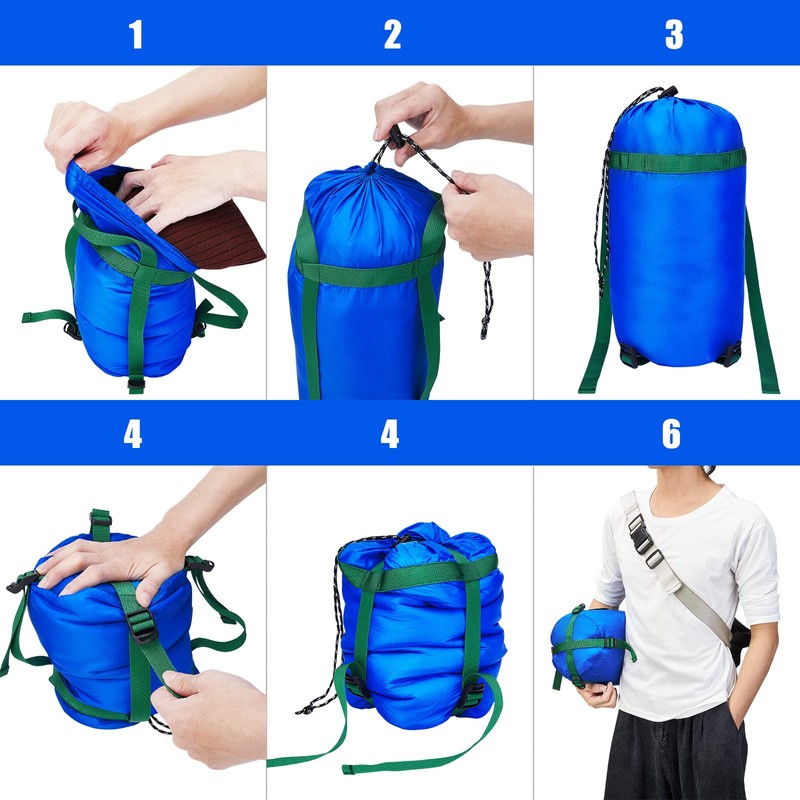 1

2

3

4

4

6