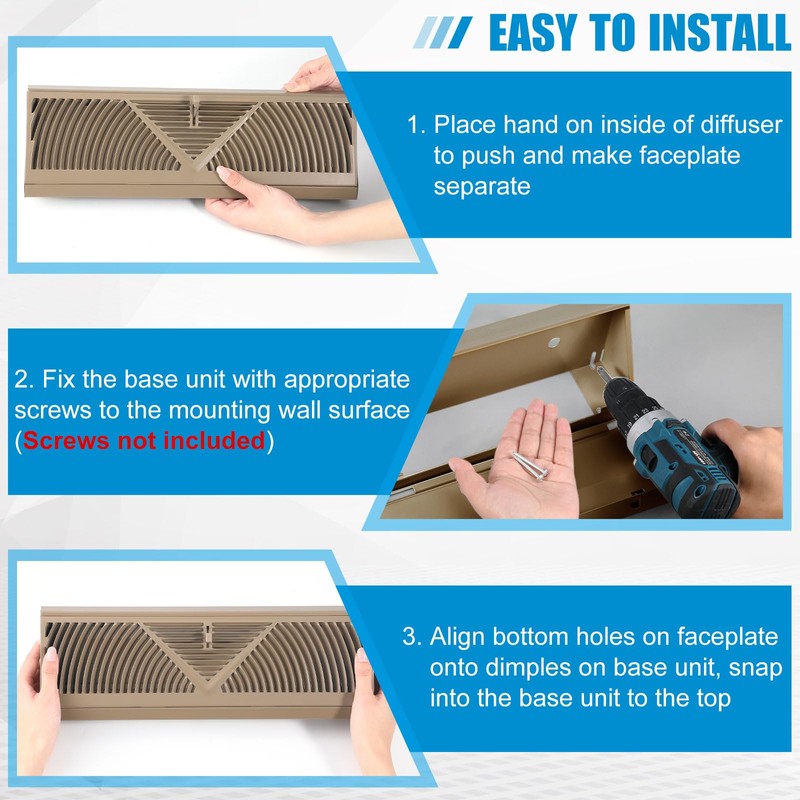 EASY TO INSTALL

1. Place hand on inside of diffuser to push and make faceplate separate

2. Fix the base unit with appropriate screws to the mounting wall surface (Screws not included)

3. Align bottom holes on faceplate onto dimples on base unit, snap into the base unit to the top