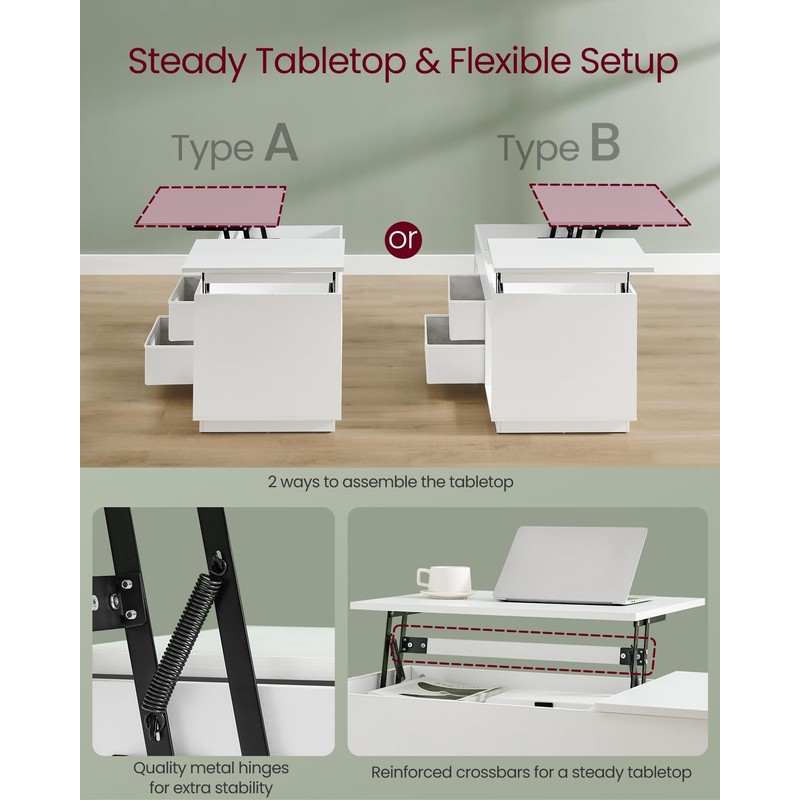 Steady Tabletop & Flexible Setup

Type A

or

Type B

2 ways to assemble the tabletop

Quality metal hinges for extra stability

Reinforced crossbars for a steady tabletop