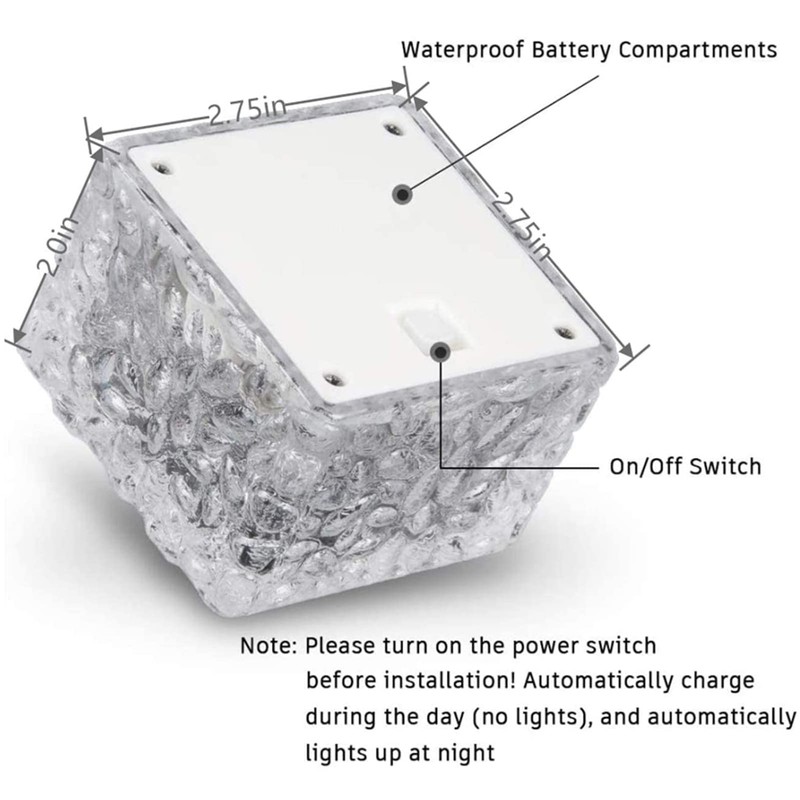 Waterproof Battery Compartments

2.75in

2.75in

2.0in

On/Off Switch

Note: Please turn on the power switch before installation! Automatically charge during the day (no lights), and automatically lights up at night