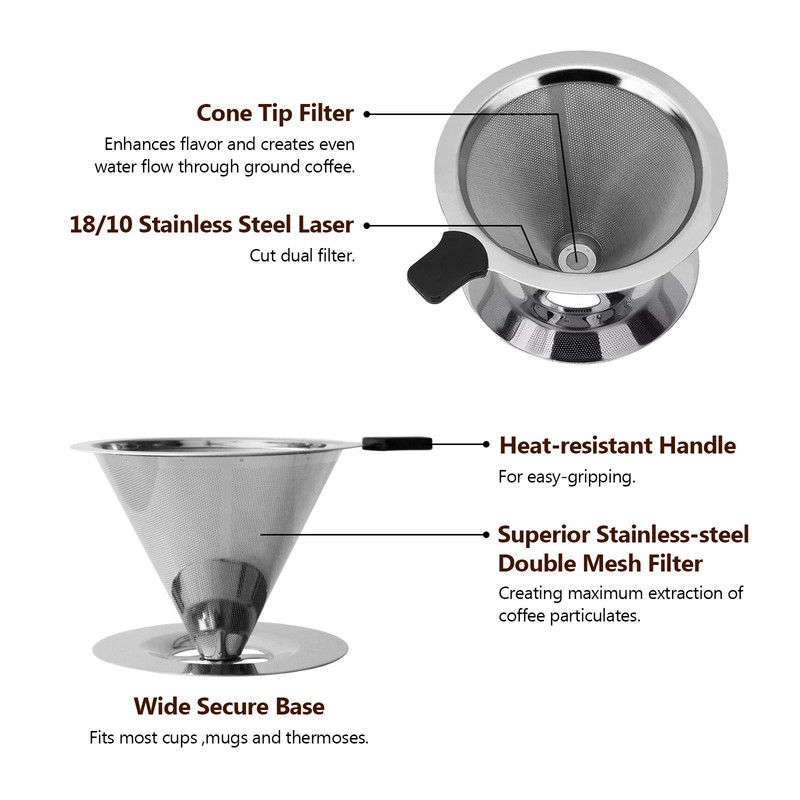 Cone Tip Filter

Enhances flavor and creates even water flow through ground coffee.

18/10 Stainless Steel Laser

Cut dual filter.

Heat-resistant Handle

For easy-gripping.

Superior Stainless-steel Double Mesh Filter

Creating maximum extraction of coffee particulates.

Wide Secure Base

Fits most cups ,mugs and thermoses.