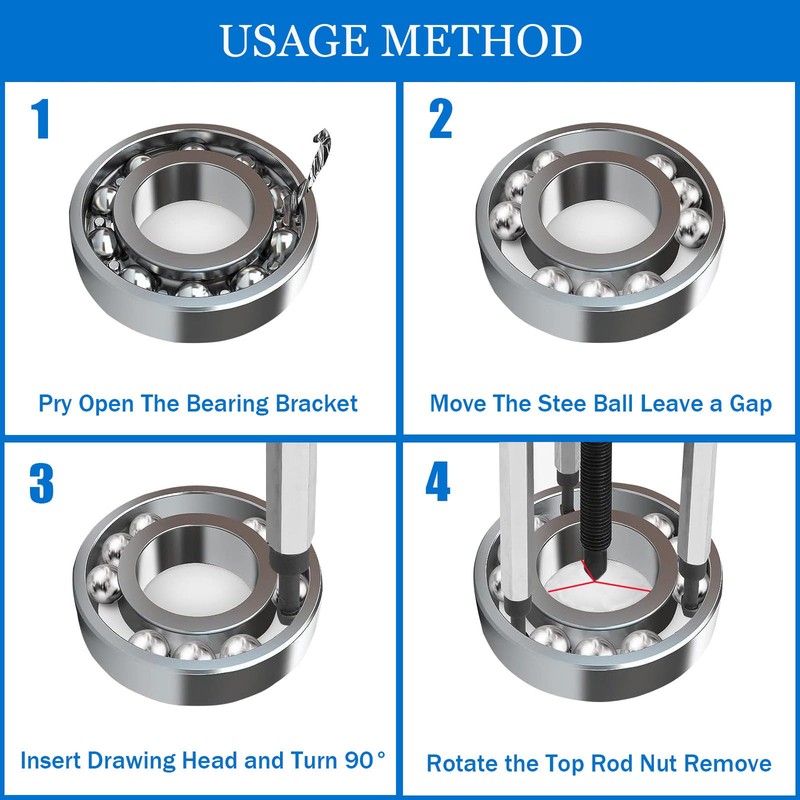 USAGE METHOD

1

Pry Open The Bearing Bracket

2

Move The Stee Ball Leave a Gap

3

Insert Drawing Head and Turn 90°

4

Rotate the Top Rod Nut Remove