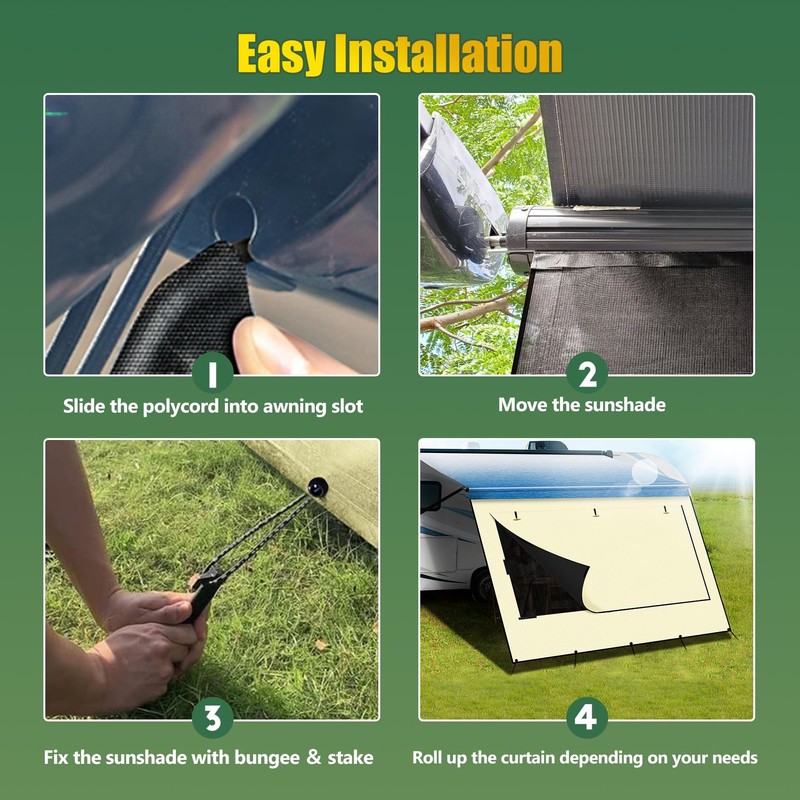 Easy Installation

1
Slide the polycord into awning slot

2
Move the sunshade

3
Fix the sunshade with bungee & stake

4
Roll up the curtain depending on your needs